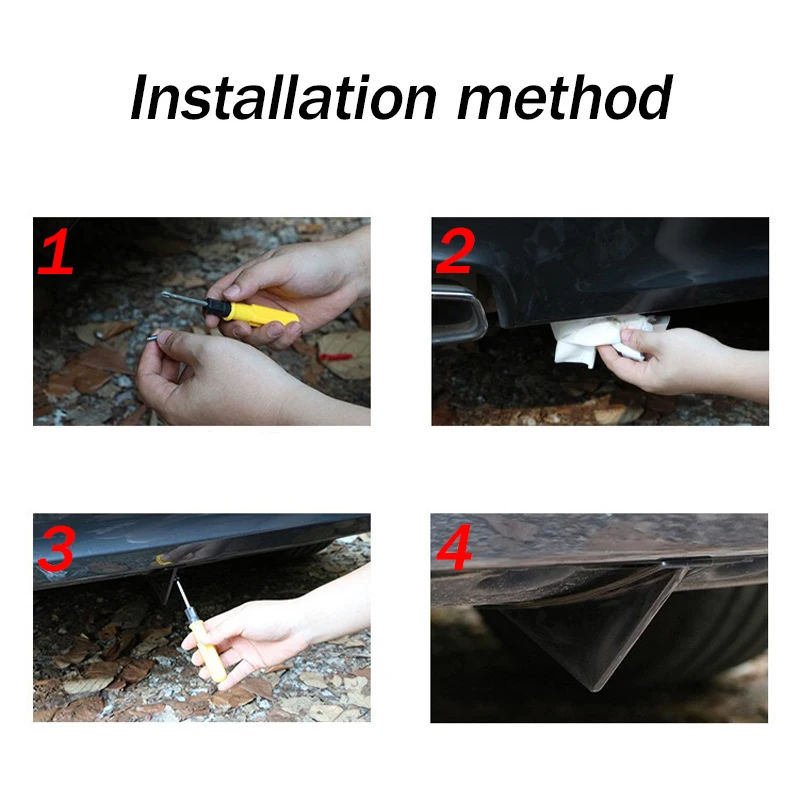 Installation method

1

2

3

4