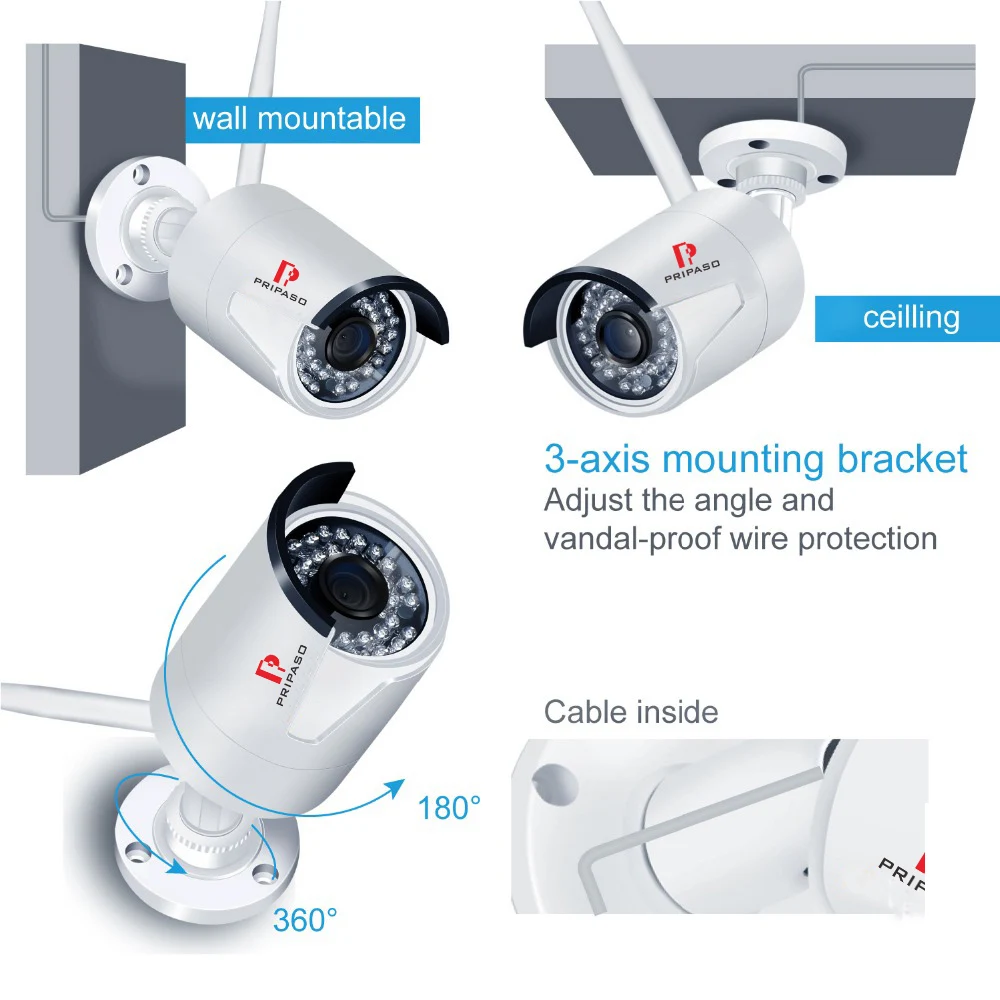 wall mountable

PRIPASO

PRIPASO

ceilling

3-axis mounting bracket
Adjust the angle and vandal-proof wire protection

PRIPASO

Cable inside

180°

360°

PRIP