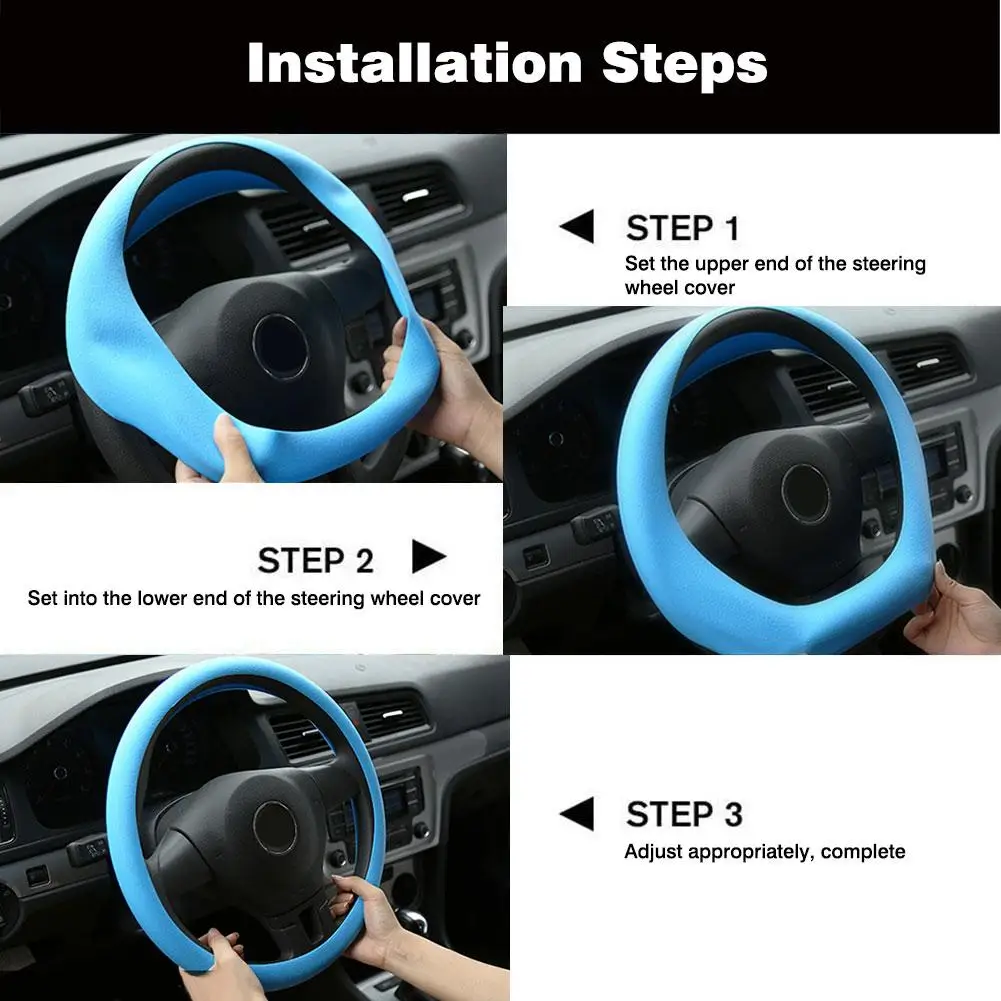 Installation Steps

STEP 1
Set the upper end of the steering wheel cover

STEP 2
Set into the lower end of the steering wheel cover

STEP 3
Adjust appropriately, complete