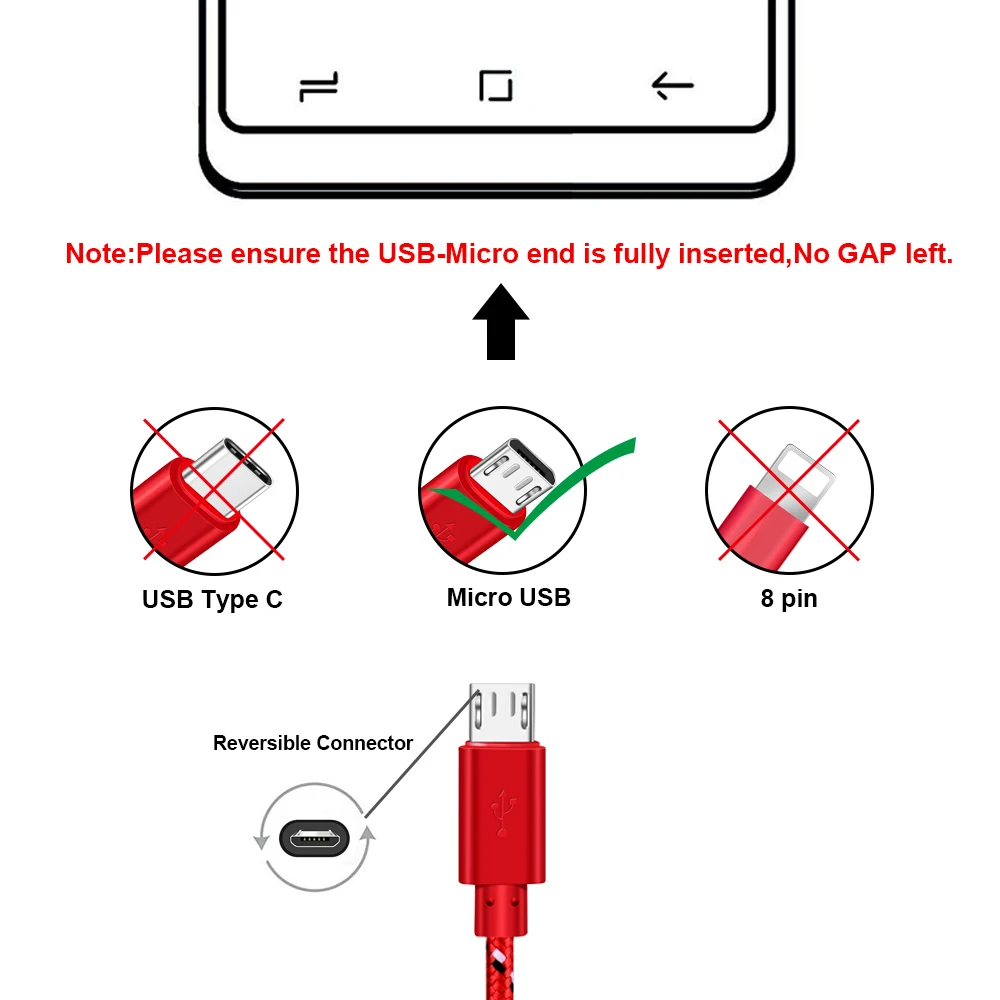 Note:Please ensure the USB-Micro end is fully inserted,No GAP left.

USB Type C

Micro USB

8 pin

Reversible Connector