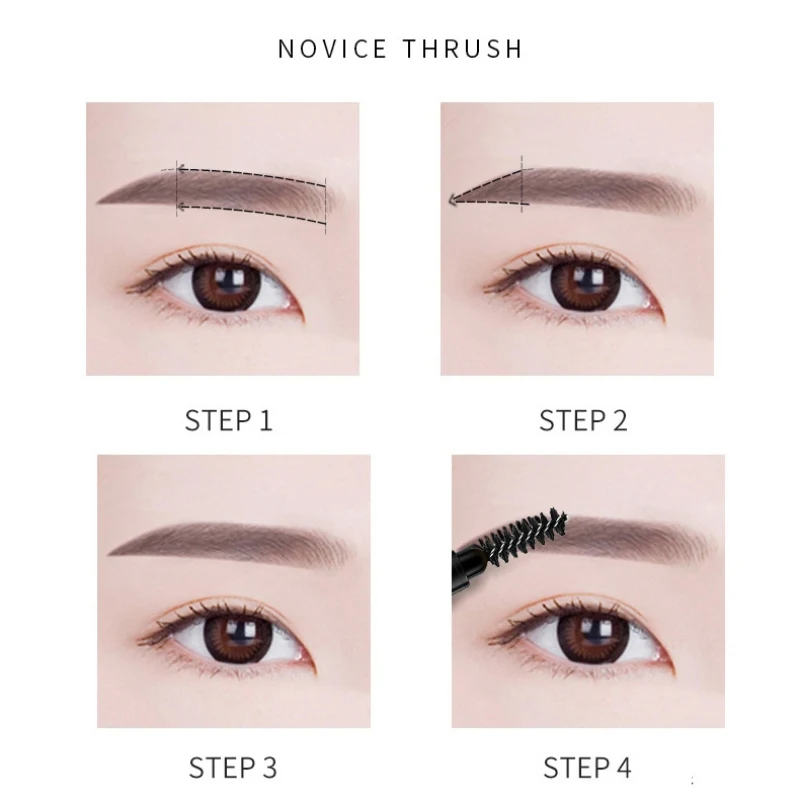 NOVICE THRUSH

STEP 1

STEP 2

STEP 3

STEP 4