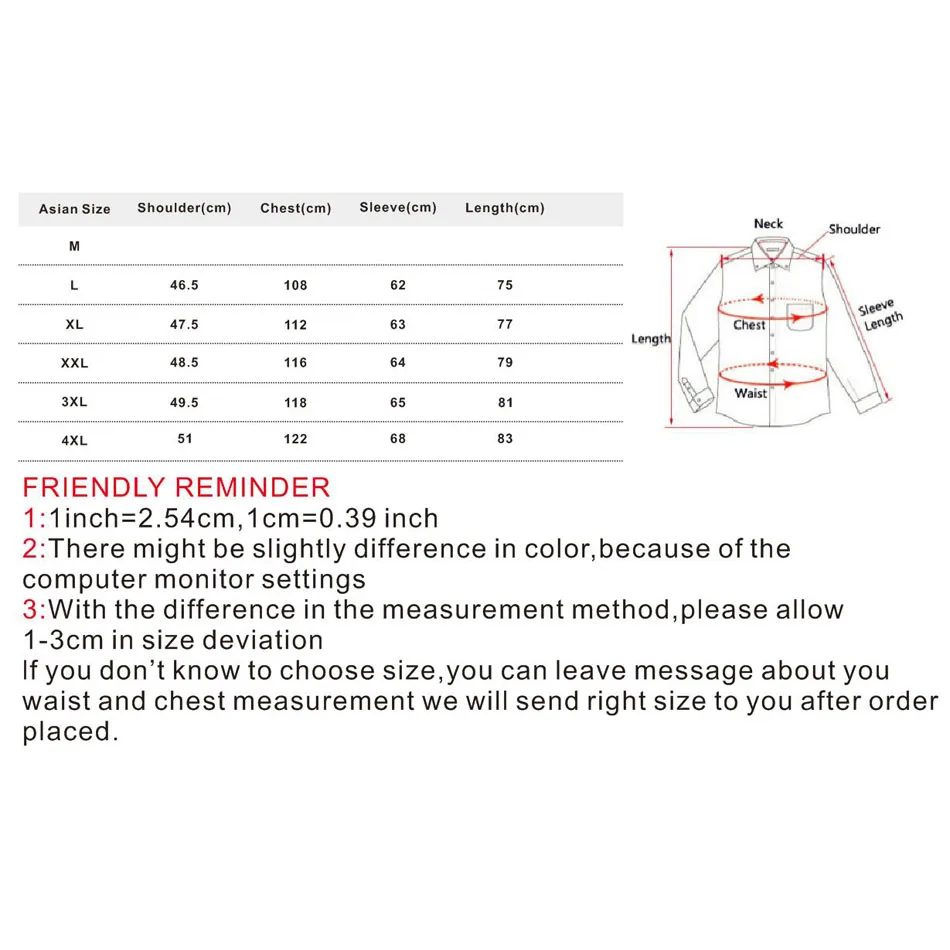 | Asian Size | Shoulder(cm) | Chest(cm) | Sleeve(cm) | Length(cm) |
|---|---|---|---|---|
| M | | | | |
| L | 46.5 | 108 | 62 | 75 |
| XL | 47.5 | 112 | 63 | 77 |
| XXL | 48.5 | 116 | 64 | 79 |
| 3XL | 49.5 | 118 | 65 | 81 |
| 4XL | 51 | 122 | 68 | 83 |

Neck
Shoulder
Sleeve Length
Chest
Length
Waist

FRIENDLY REMINDER
1:1inch=2.54cm,1cm=0.39 inch
2:There might be slightly difference in color,because of the computer monitor settings
3:With the difference in the measurement method,please allow 1-3cm in size deviation
If you don't know to choose size,you can leave message about you waist and chest measurement we will send right size to you after order placed.