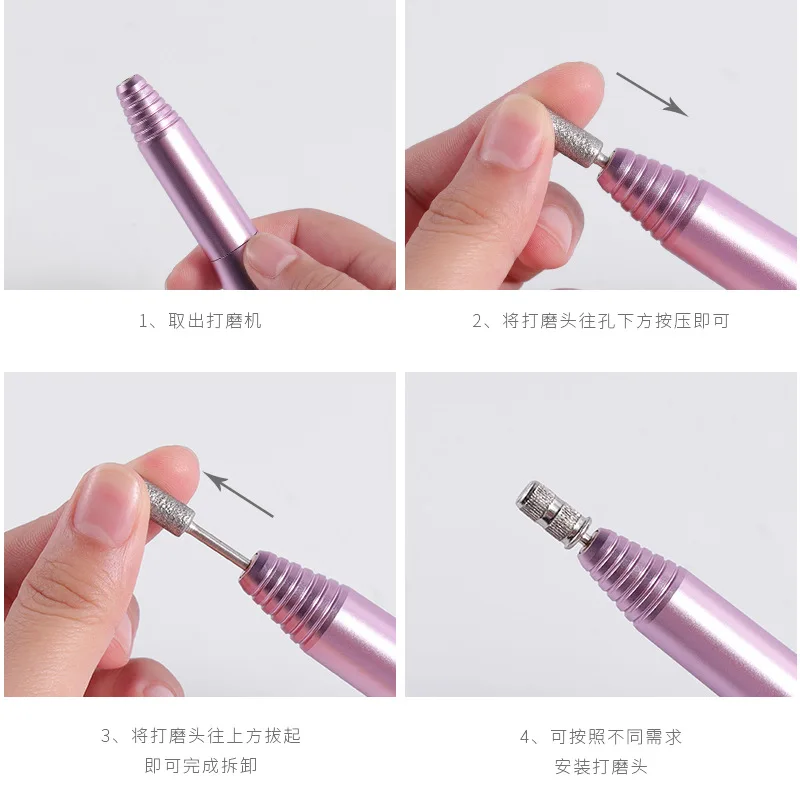 1、取出打磨机

2、将打磨头往孔下方按压即可

3、将打磨头往上方拔起
即可完成拆卸

4、可按照不同需求
安装打磨头