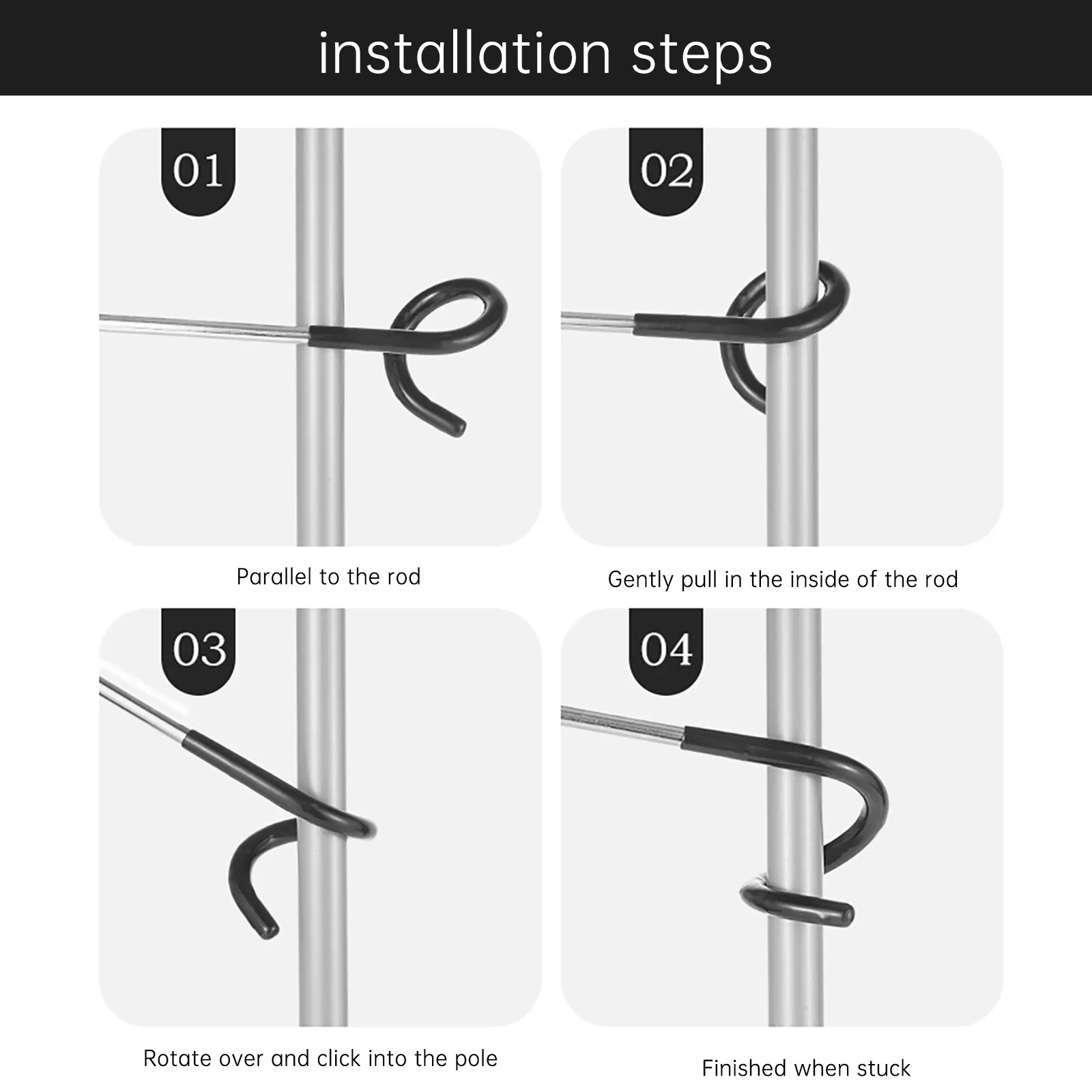 installation steps

01

Parallel to the rod

02

Gently pull in the inside of the rod

03

Rotate over and click into the pole

04

Finished when stuck