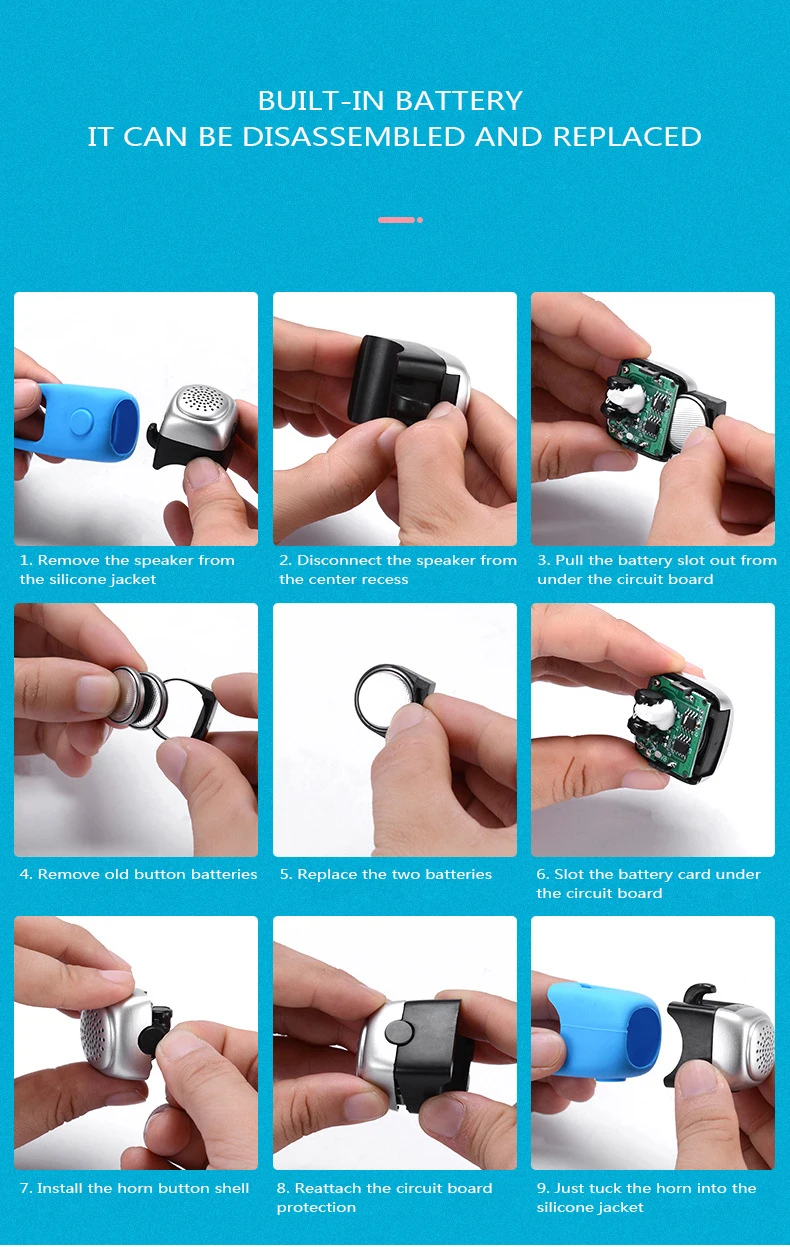 BUILT-IN BATTERY
IT CAN BE DISASSEMBLED AND REPLACED

1. Remove the speaker from the silicone jacket

2. Disconnect the speaker from the center recess

3. Pull the battery slot out from under the circuit board

4. Remove old button batteries

5. Replace the two batteries

6. Slot the battery card under the circuit board

7. Install the horn button shell

8. Reattach the circuit board protection

9. Just tuck the horn into the silicone jacket