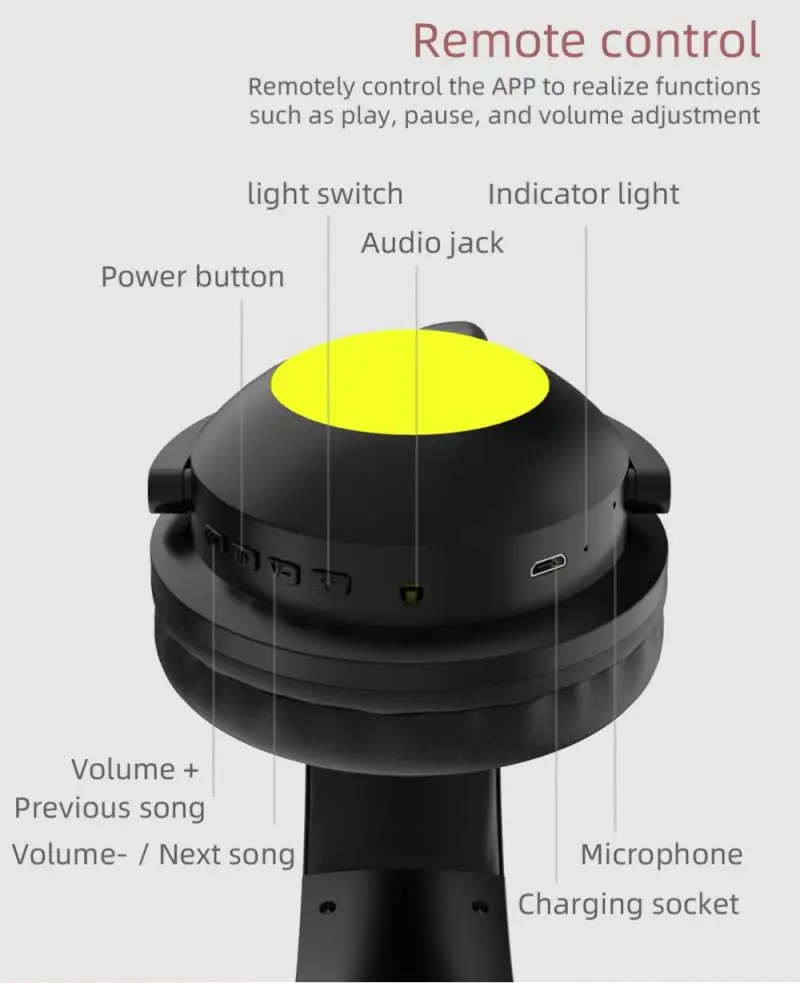 Remote control
Remotely control the APP to realize functions such as play, pause, and volume adjustment

light switch
Indicator light
Audio jack
Power button

Volume +
Previous song
Volume- / Next song
Microphone
Charging socket