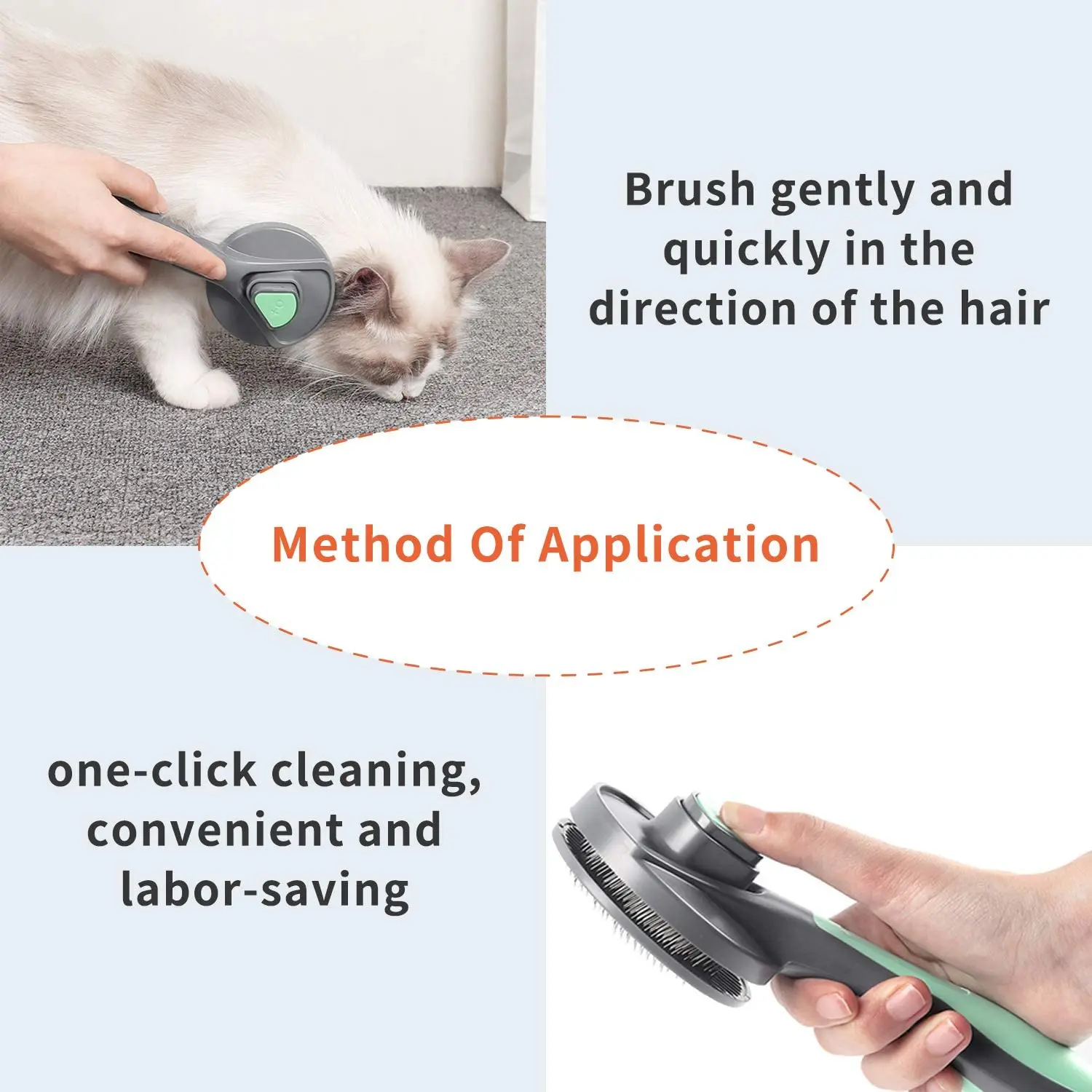 Brush gently and quickly in the direction of the hair

Method Of Application

one-click cleaning, convenient and labor-saving