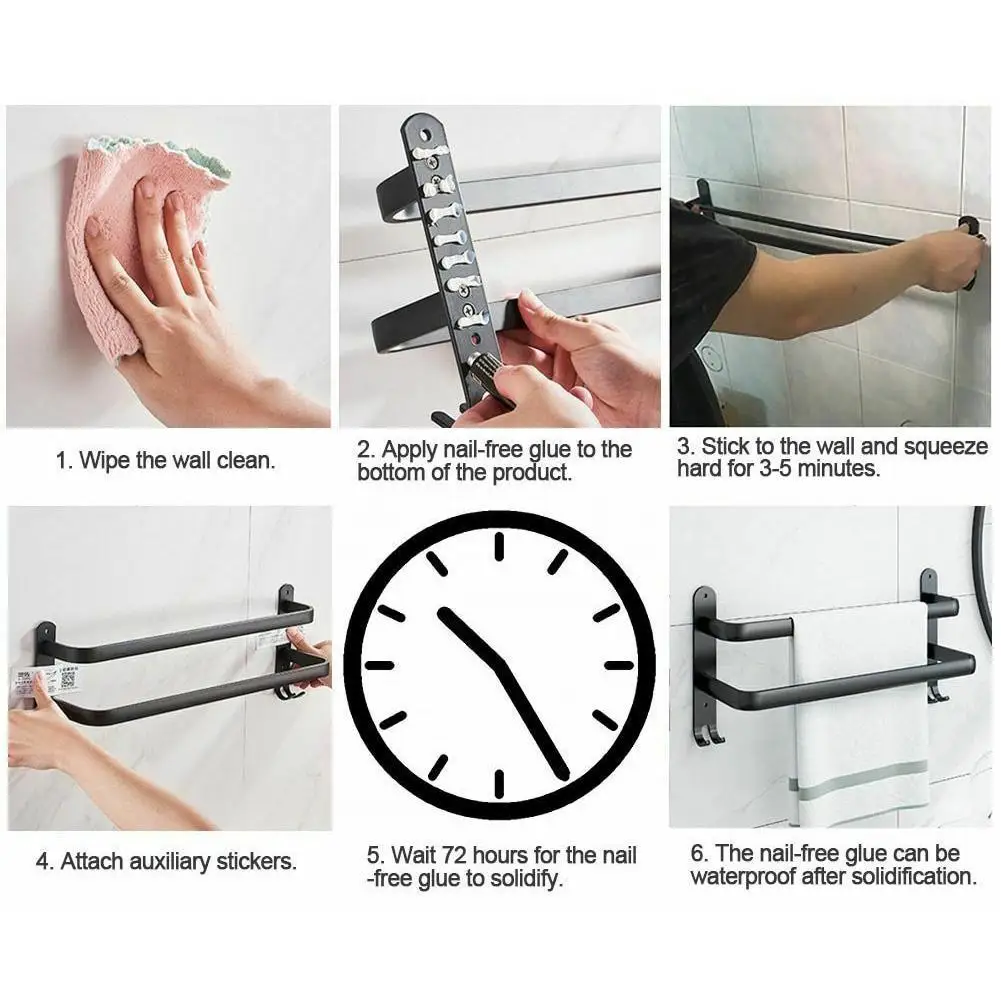 1. Wipe the wall clean.

2. Apply nail-free glue to the bottom of the product.

3. Stick to the wall and squeeze hard for 3-5 minutes.

4. Attach auxiliary stickers.

5. Wait 72 hours for the nail -free glue to solidify.

6. The nail-free glue can be waterproof after solidification.