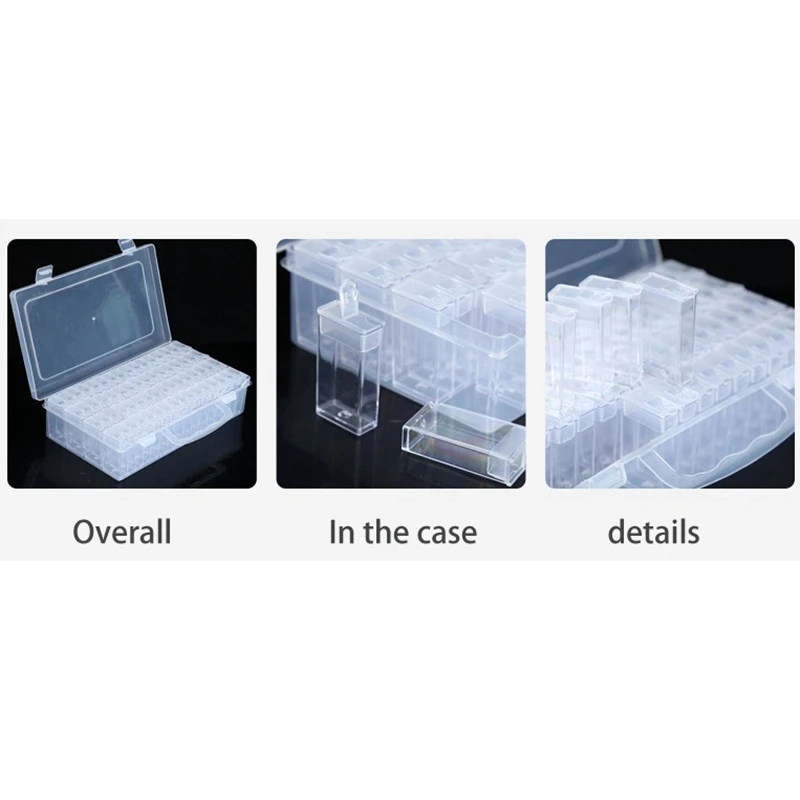 Overall

In the case

details