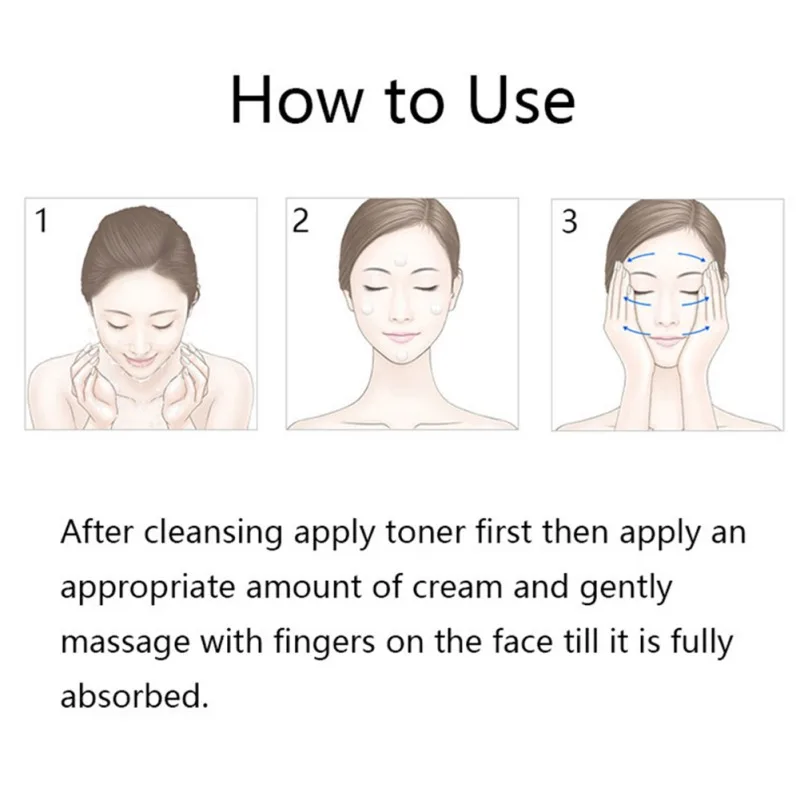 How to Use

1

2

3

After cleansing apply toner first then apply an appropriate amount of cream and gently massage with fingers on the face till it is fully absorbed.