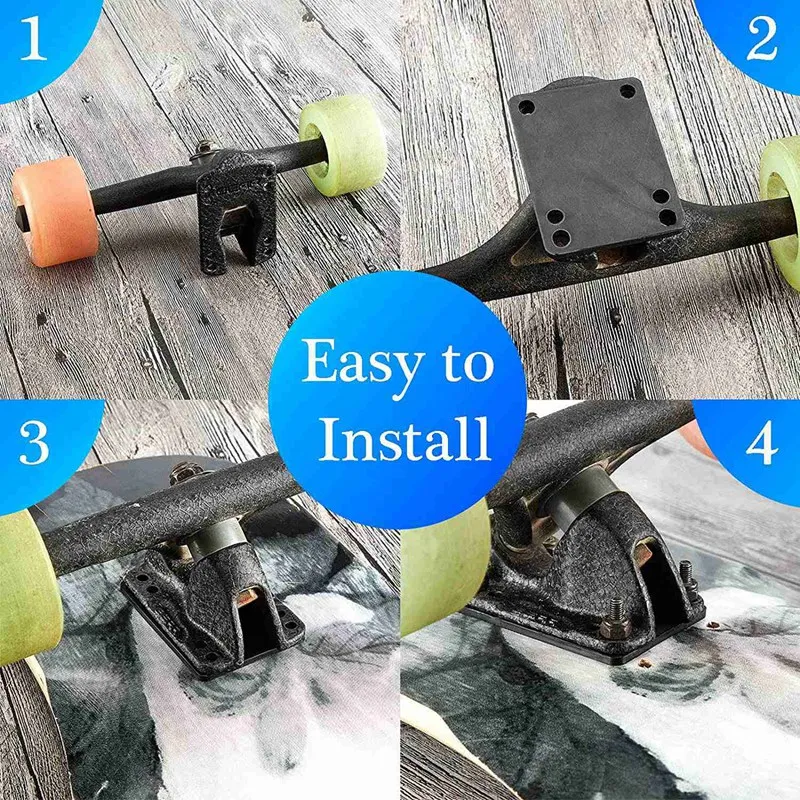 1

2

Easy to Install

3

4