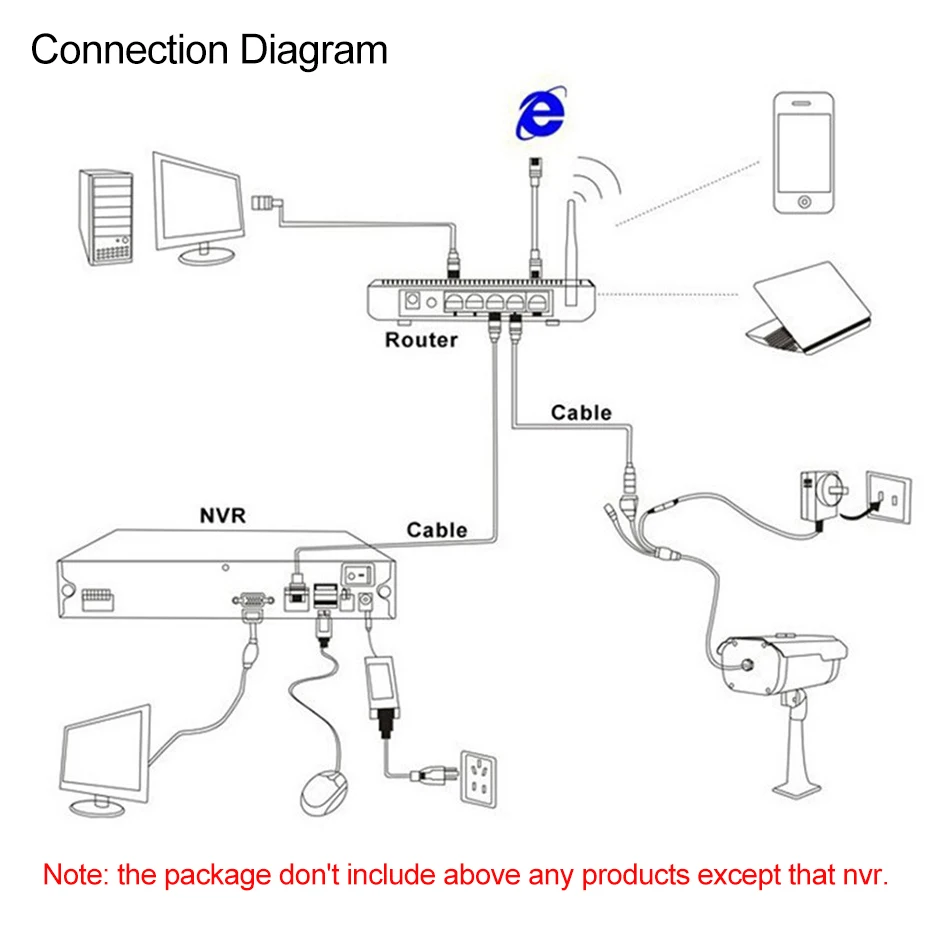 Connection Diagram

Router

Cable

NVR

Cable

Note: the package don't include above any products except that nvr.