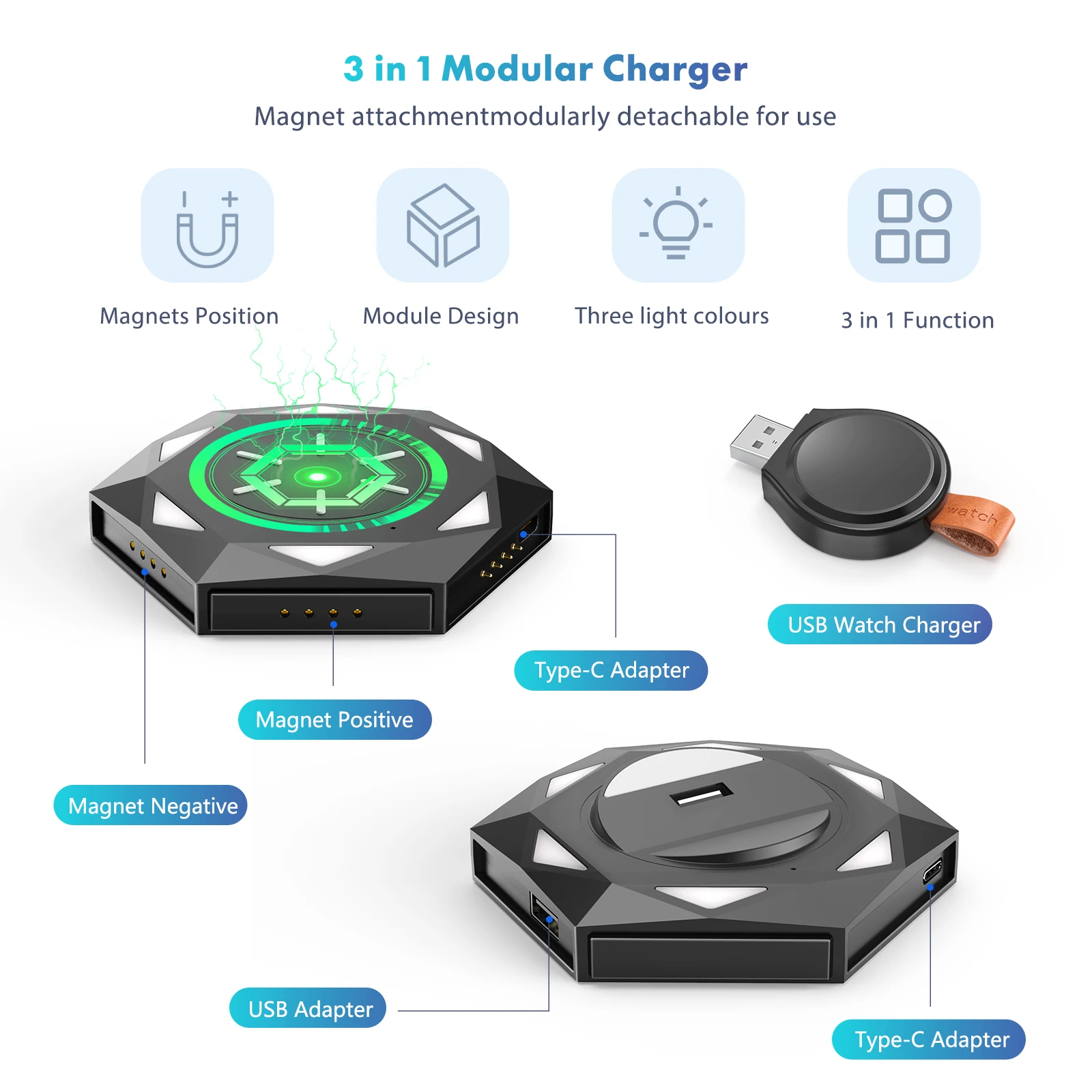 3 in 1 Modular Charger

Magnet attachmentmodularly detachable for use

Magnets Position

Module Design

Three light colours

3 in 1 Function

watch

USB Watch Charger

Type-C Adapter

Magnet Positive

Magnet Negative

USB Adapter

Type-C Adapter