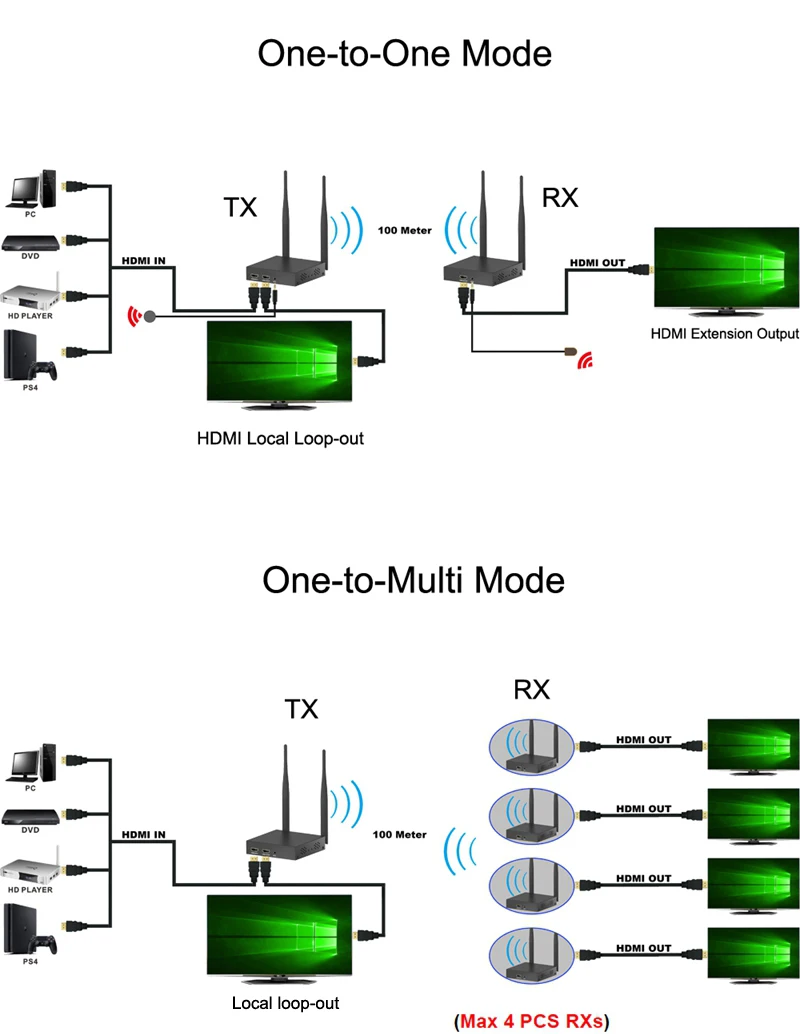 One-to-One Mode

PC

DVD

HD PLAYER

PS4

HDMI IN

TX

100 Meter

RX

HDMI OUT

HDMI Extension Output

HDMI Local Loop-out

One-to-Multi Mode

PC

DVD

HD PLAYER

PS4

HDMI IN

TX

100 Meter

RX

HDMI OUT

HDMI OUT

HDMI OUT

HDMI OUT

Local loop-out

(Max 4 PCS RXs)