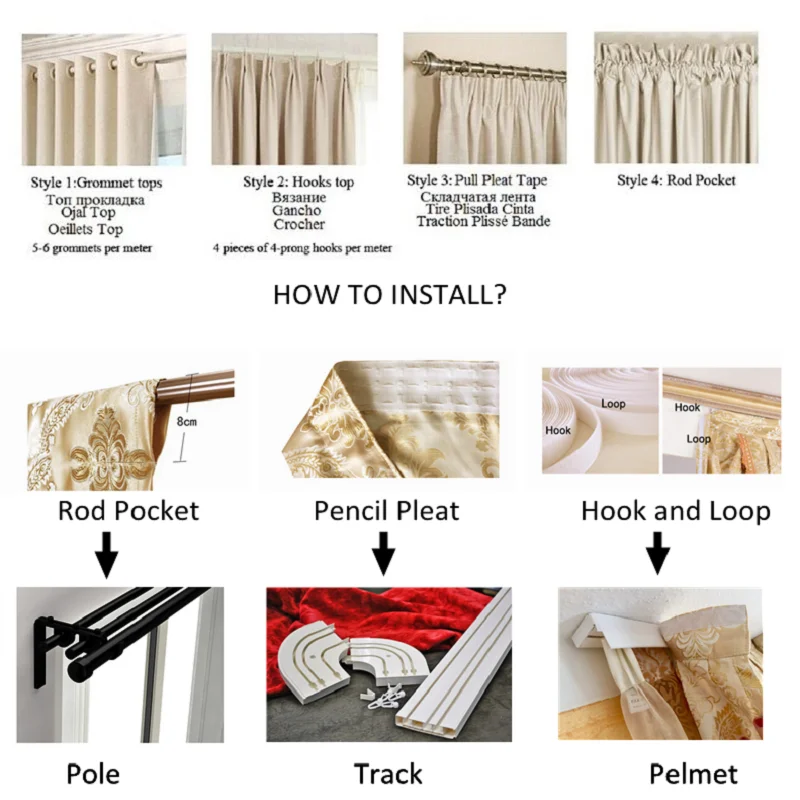 Style 1:Grommet tops
Топ прокладка
Ojal Top
Oeillets Top
5-6 grommets per meter

Style 2: Hooks top
Вязание
Gancho
Crocher
4 pieces of 4-prong hooks per meter

Style 3: Pull Pleat Tape
Складчатая лента
Tire Plisada Cinta
Traction Plissé Bande

Style 4: Rod Pocket

HOW TO INSTALL?

8cm

Loop
Hook
Hook
Loop

Rod Pocket

Pencil Pleat

Hook and Loop

Pole

Track

Pelmet