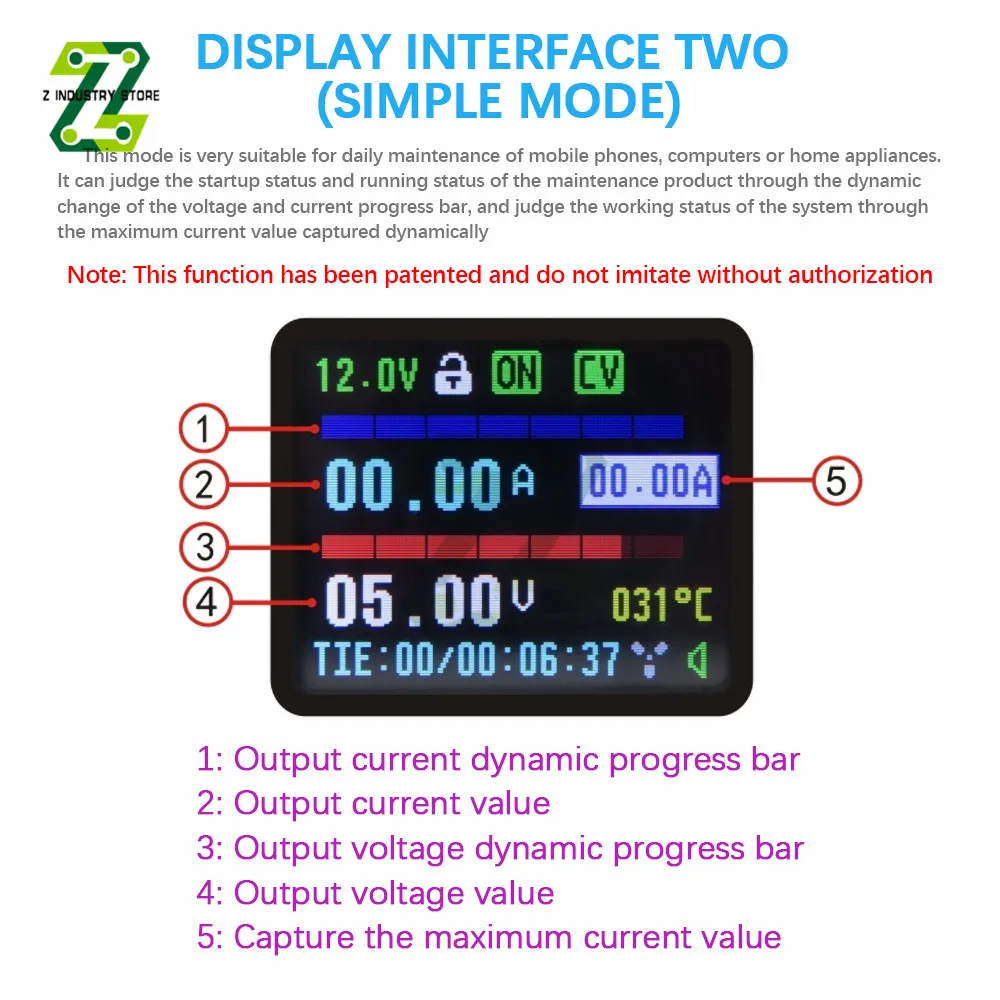 Z INDUSTRY STORE

DISPLAY INTERFACE TWO (SIMPLE MODE)

This mode is very suitable for daily maintenance of mobile phones, computers or home appliances. It can judge the startup status and running status of the maintenance product through the dynamic change of the voltage and current progress bar, and judge the working status of the system through the maximum current value captured dynamically

Note: This function has been patented and do not imitate without authorization

12.0V ON CV

1

2 00.00A 00.00A 5

3

4 05.00V 031°C

TIE:00/00:06:37

1: Output current dynamic progress bar
2: Output current value
3: Output voltage dynamic progress bar
4: Output voltage value
5: Capture the maximum current value