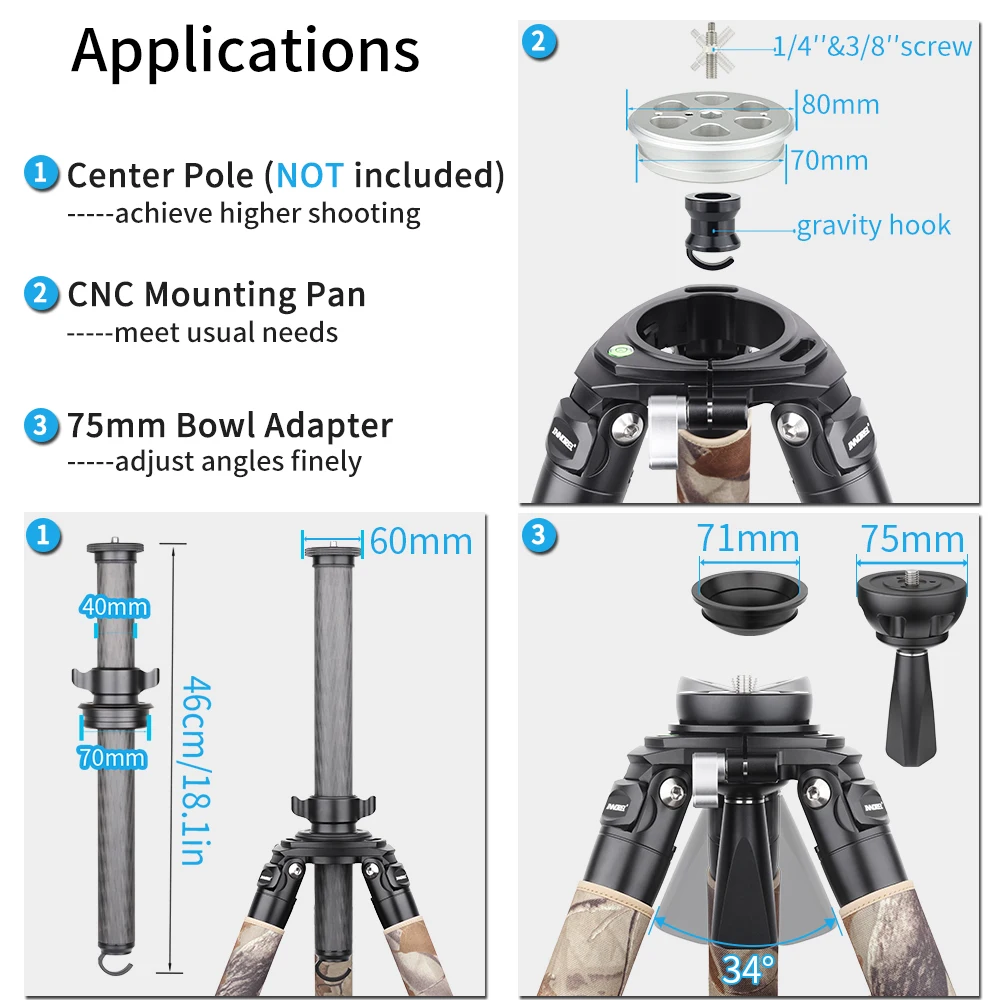 Applications

1 Center Pole (NOT included)
-----achieve higher shooting

2 CNC Mounting Pan
-----meet usual needs

3 75mm Bowl Adapter
-----adjust angles finely

2
1/4''&3/8''screw
80mm
70mm
gravity hook
INNOREL
INNOREL

1
40mm
70mm
46cm/18.1in
60mm

3
71mm
75mm
INNOREL
INNOREL
34°