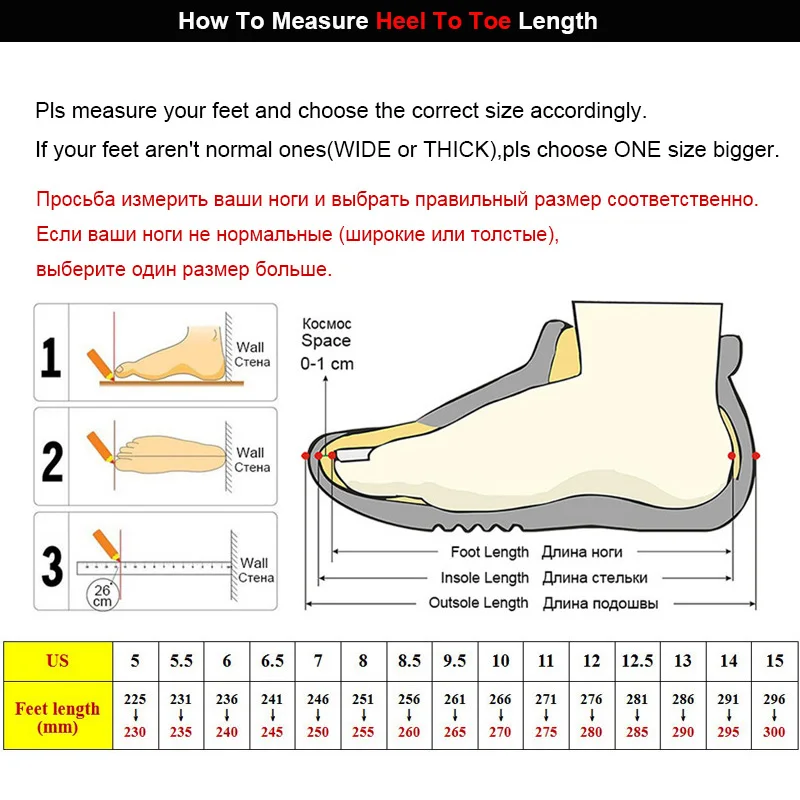 How To Measure Heel To Toe Length

Pls measure your feet and choose the correct size accordingly.
If your feet aren't normal ones(WIDE or THICK),pls choose ONE size bigger.

Просьба измерить ваши ноги и выбрать правильный размер соответственно.
Если ваши ноги не нормальные (широкие или толстые),
выберите один размер больше.

1 Wall Стена
2 Wall Стена
3 Wall Стена 26 cm

Космос Space 0-1 cm

Foot Length Длина ноги
Insole Length Длина стельки
Outsole Length Длина подошвы

| US | 5 | 5.5 | 6 | 6.5 | 7 | 8 | 8.5 | 9.5 | 10 | 11 | 12 | 12.5 | 13 | 14 | 15 |
|---|---|---|---|---|---|---|---|---|---|---|---|---|---|---|---|
| Feet length (mm) | 225 ↓ 230 | 231 ↓ 235 | 236 ↓ 240 | 241 ↓ 245 | 246 ↓ 250 | 251 ↓ 255 | 256 ↓ 260 | 261 ↓ 265 | 266 ↓ 270 | 271 ↓ 275 | 276 ↓ 280 | 281 ↓ 285 | 286 ↓ 290 | 291 ↓ 295 | 296 ↓ 300 |