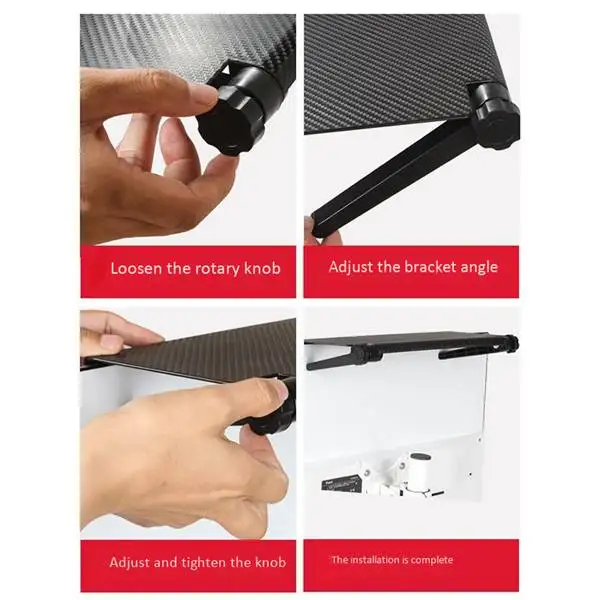 Loosen the rotary knob

Adjust the bracket angle

Adjust and tighten the knob

The installation is complete