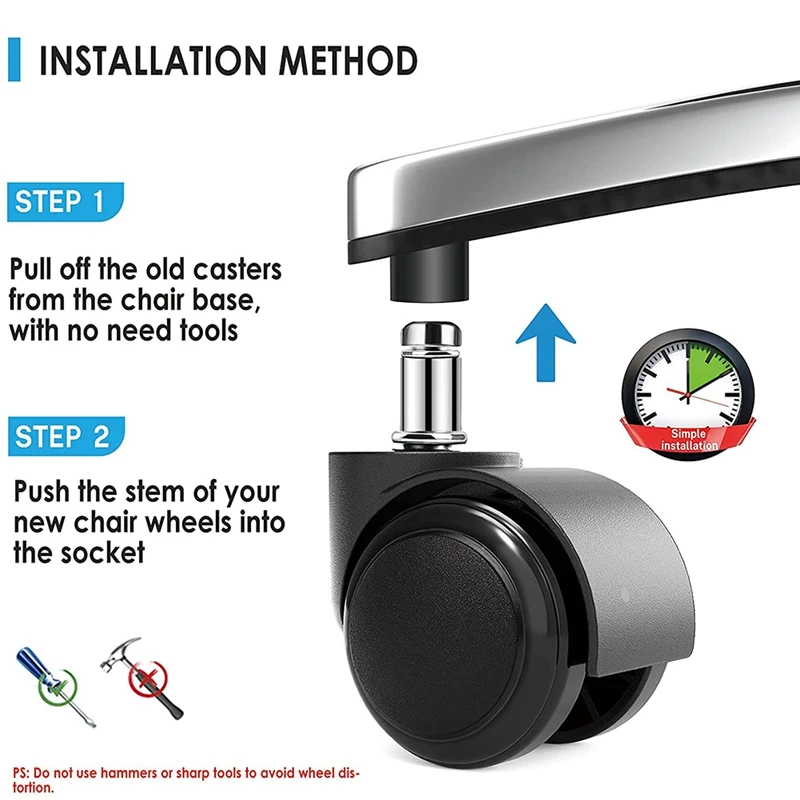 INSTALLATION METHOD

STEP 1

Pull off the old casters from the chair base, with no need tools

STEP 2

Push the stem of your new chair wheels into the socket

Simple installation

PS: Do not use hammers or sharp tools to avoid wheel distortion.