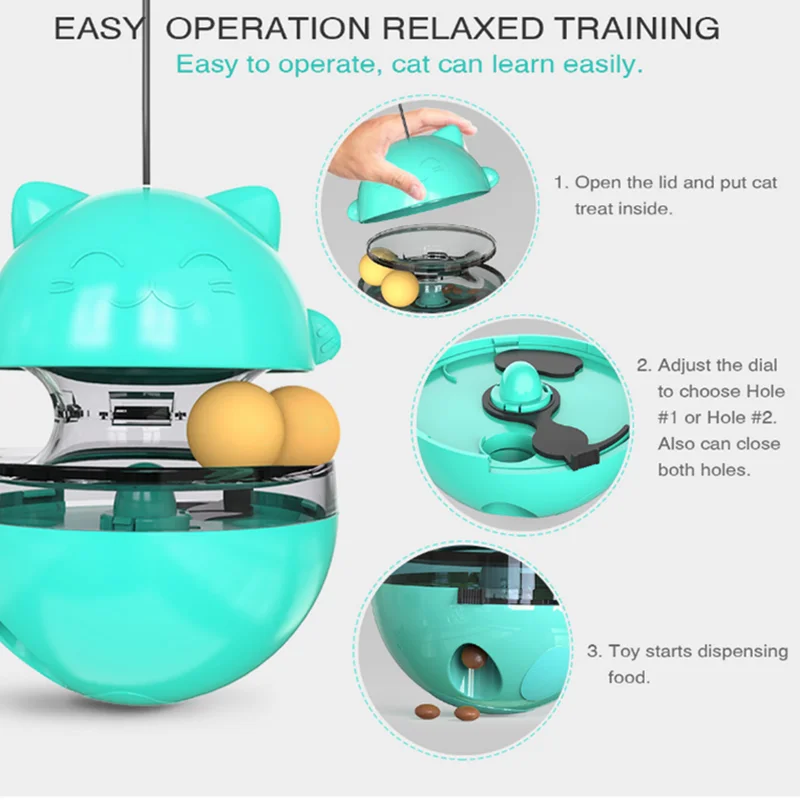 EASY OPERATION RELAXED TRAINING
Easy to operate, cat can learn easily.

1. Open the lid and put cat treat inside.

2. Adjust the dial to choose Hole #1 or Hole #2. Also can close both holes.

3. Toy starts dispensing food.