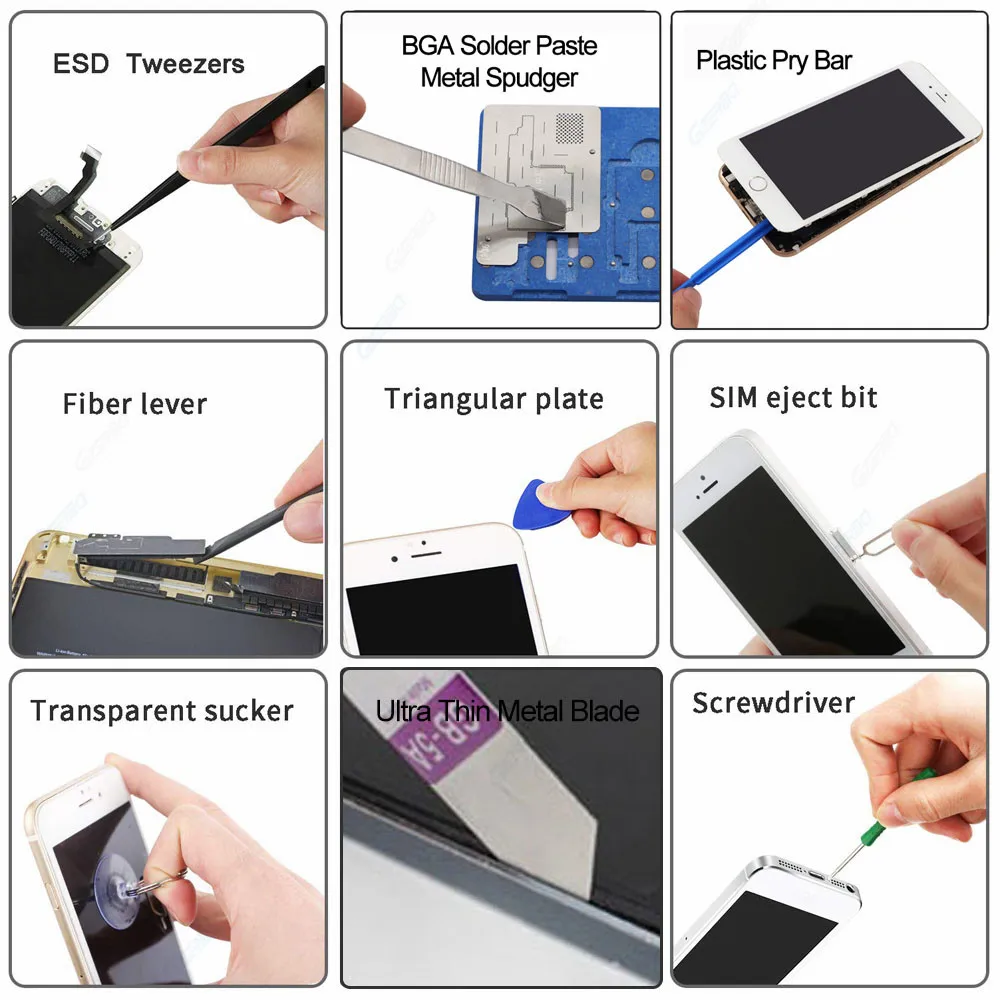 ESD Tweezers

BGA Solder Paste Metal Spudger

Plastic Pry Bar

Fiber lever

Triangular plate

SIM eject bit

Transparent sucker

Ultra Thin Metal Blade

CB-5A

Screwdriver