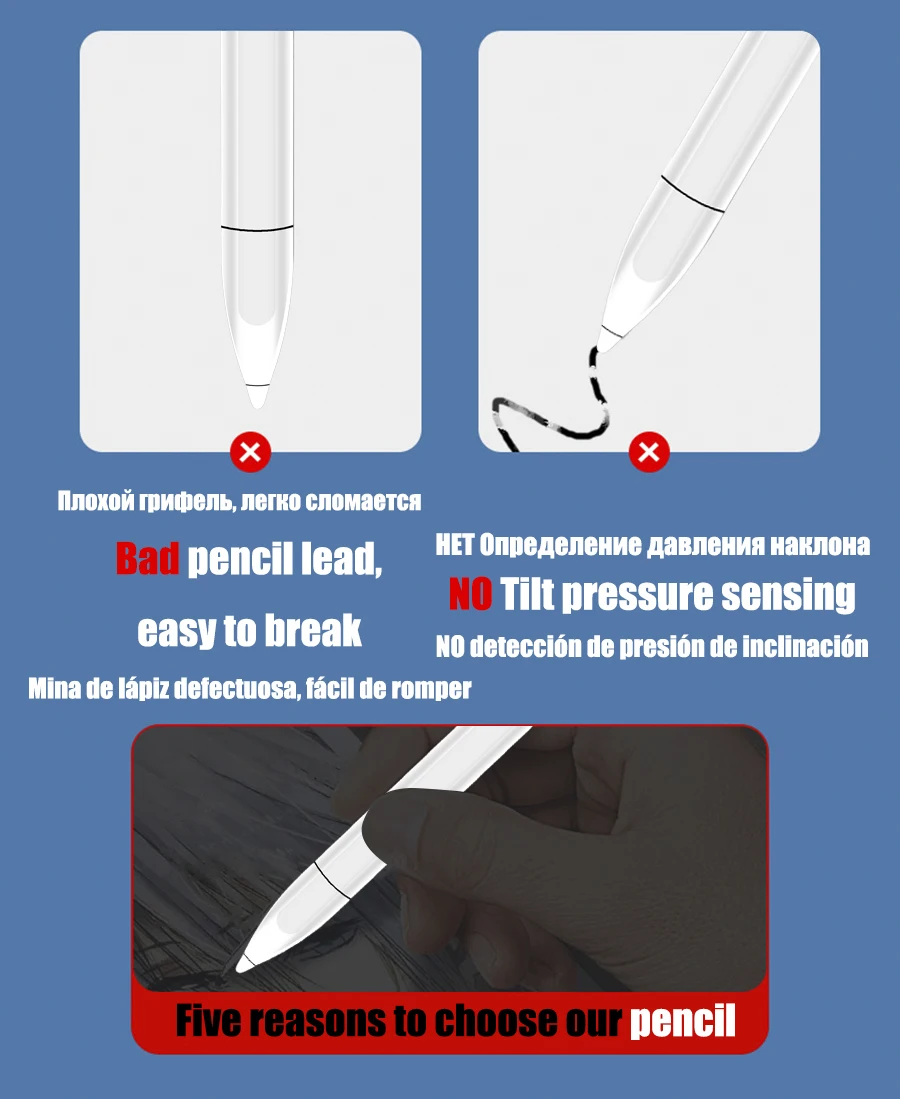 Плохой грифель, легко сломается

Bad pencil lead, easy to break

Mina de lápiz defectuosa, fácil de romper

НЕТ Определение давления наклона

NO Tilt pressure sensing

NO detección de presión de inclinación

Five reasons to choose our pencil