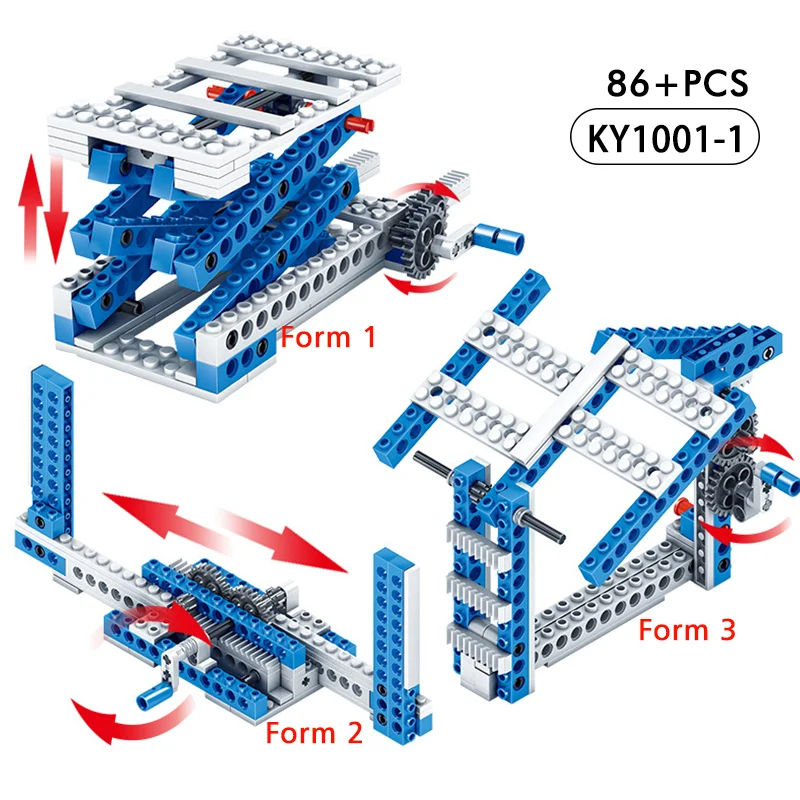 86+PCS
KY1001-1

Form 1

Form 2

Form 3