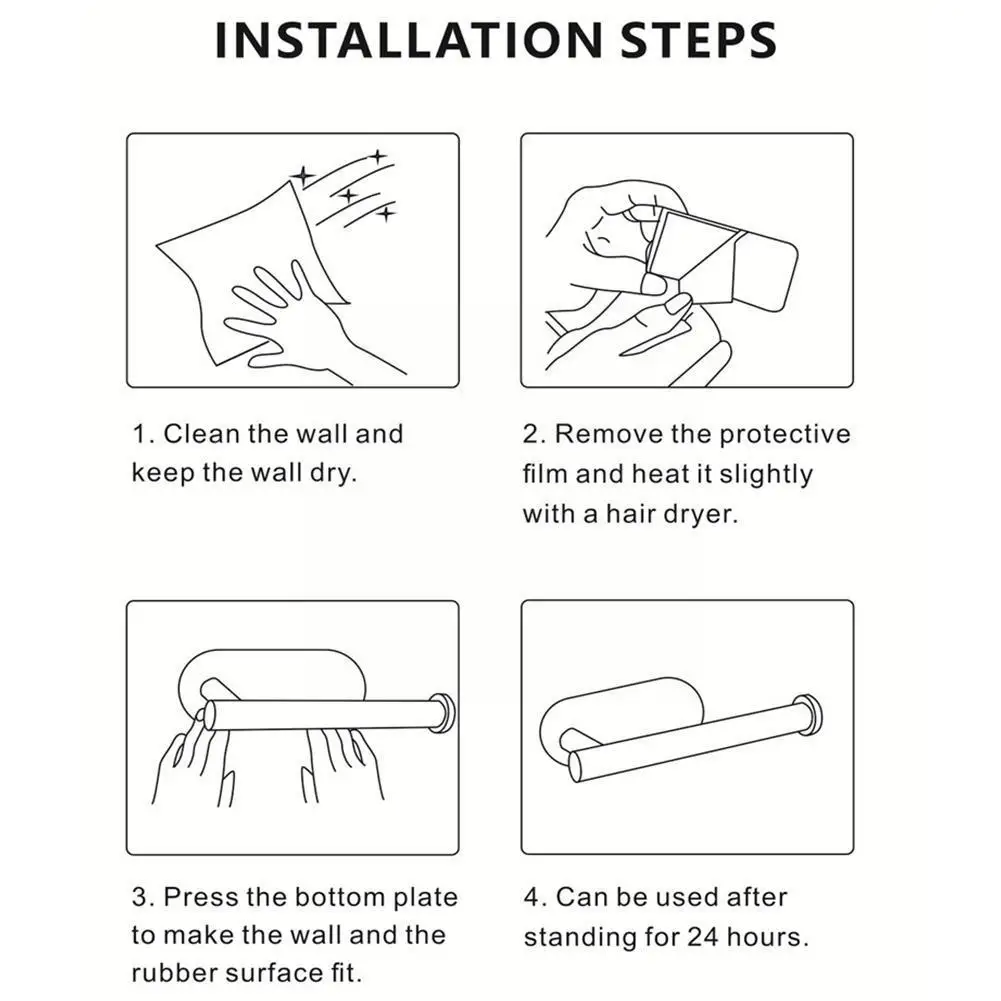 INSTALLATION STEPS

1. Clean the wall and keep the wall dry.

2. Remove the protective film and heat it slightly with a hair dryer.

3. Press the bottom plate to make the wall and the rubber surface fit.

4. Can be used after standing for 24 hours.