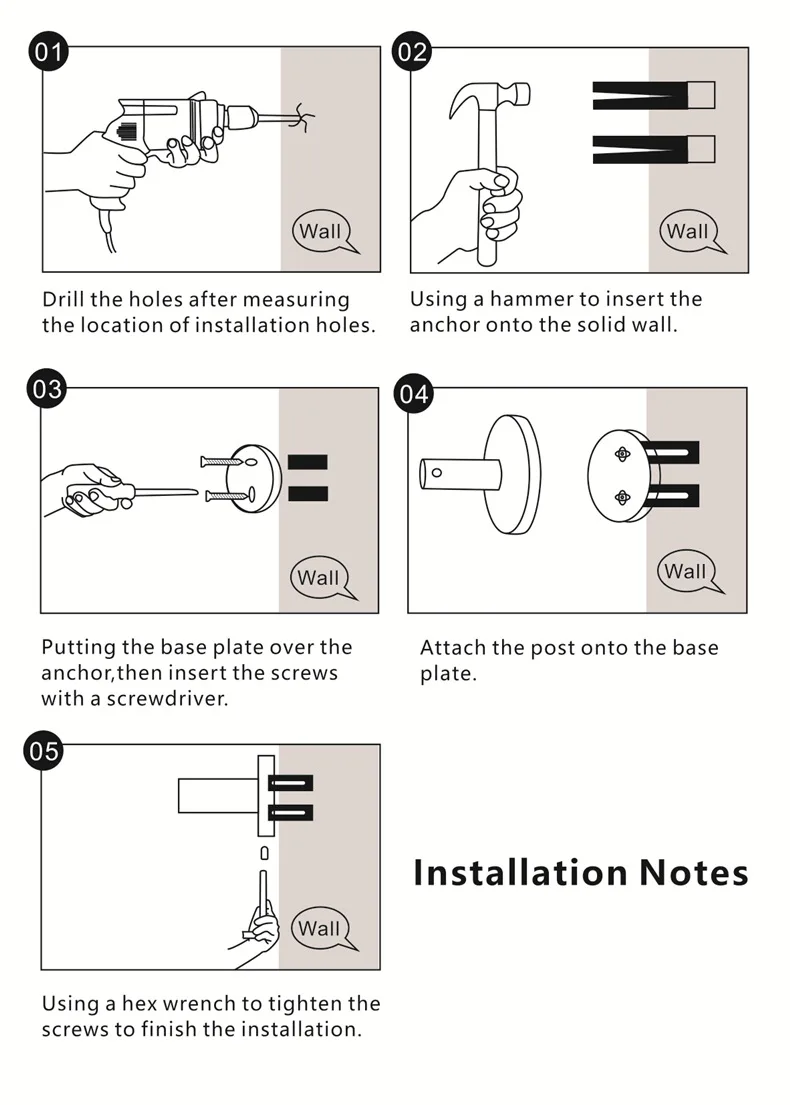 01

Wall

Drill the holes after measuring the location of installation holes.

02

Wall

Using a hammer to insert the anchor onto the solid wall.

03

Wall

Putting the base plate over the anchor,then insert the screws with a screwdriver.

04

Wall

Attach the post onto the base plate.

05

Wall

Using a hex wrench to tighten the screws to finish the installation.

Installation Notes