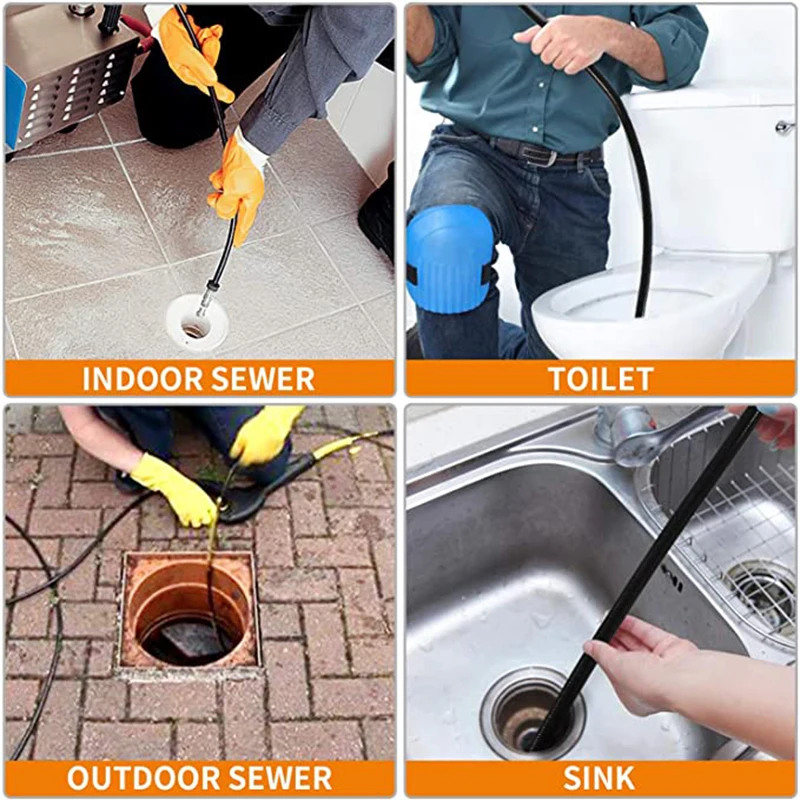 INDOOR SEWER

TOILET

OUTDOOR SEWER

SINK