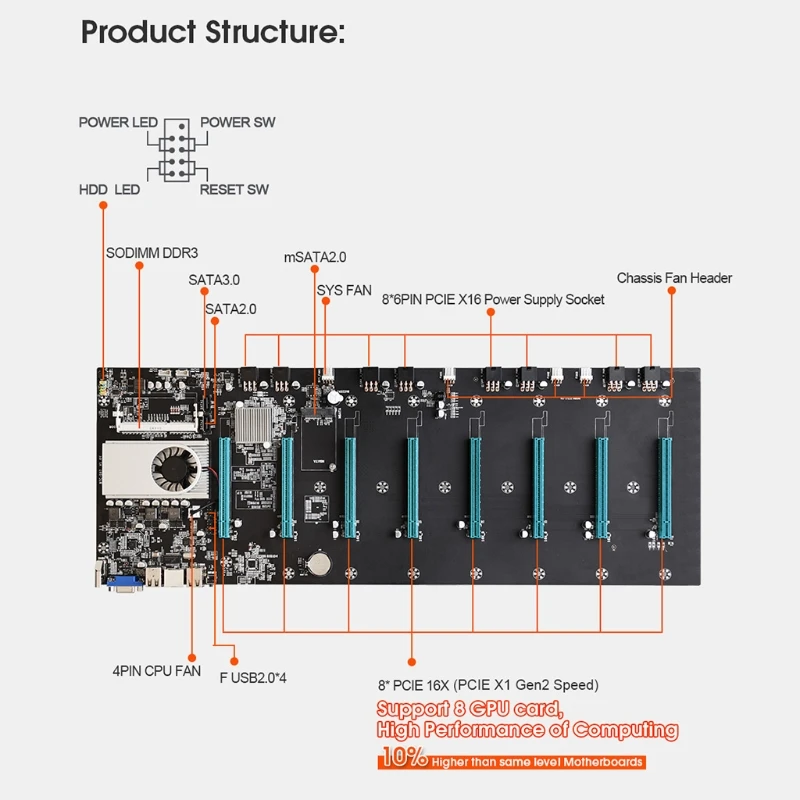 Product Structure:

POWER LED
POWER SW
HDD LED
RESET SW

SODIMM DDR3
SATA3.0
SATA2.0
mSATA2.0
SYS FAN
8*6PIN PCIE X16 Power Supply Socket
Chassis Fan Header

4PIN CPU FAN
F USB2.0*4
8* PCIE 16X (PCIE X1 Gen2 Speed)

Support 8 GPU card,
High Performance of Computing
10% Higher than same level Motherboards