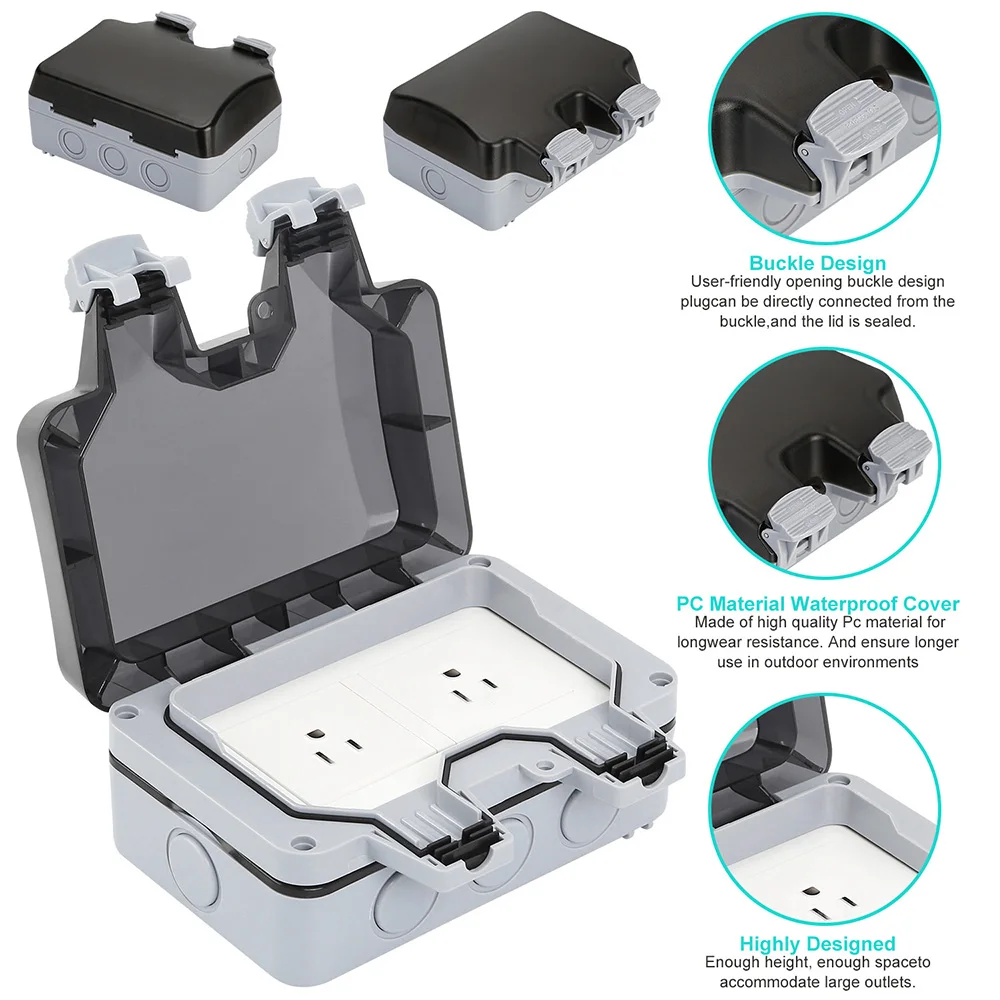 Buckle Design
User-friendly opening buckle design plugcan be directly connected from the buckle,and the lid is sealed.

PC Material Waterproof Cover
Made of high quality Pc material for longwear resistance. And ensure longer use in outdoor environments

Highly Designed
Enough height, enough spaceto accommodate large outlets.