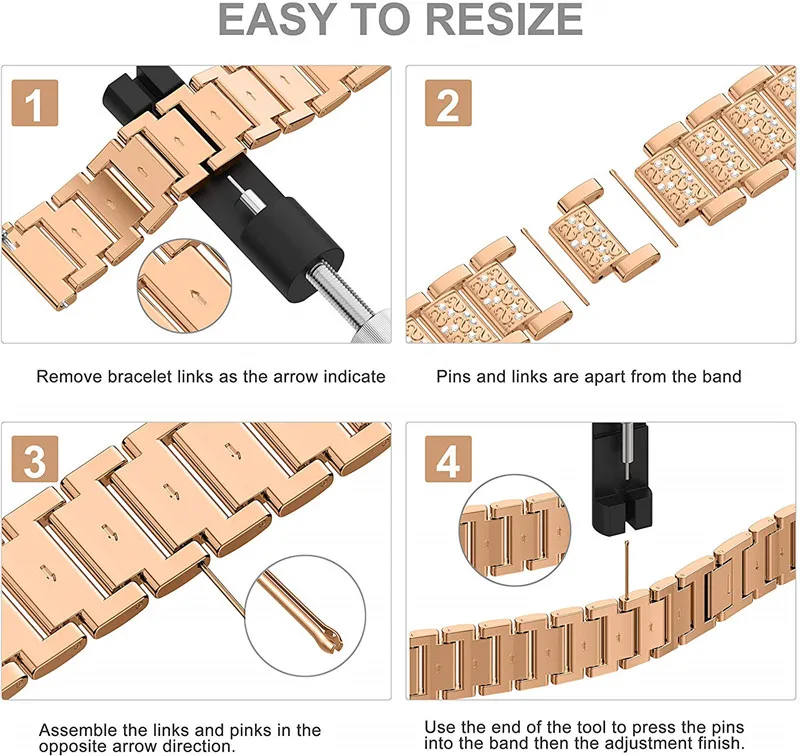 EASY TO RESIZE

1

Remove bracelet links as the arrow indicate

2

Pins and links are apart from the band

3

Assemble the links and pinks in the opposite arrow direction.

4

Use the end of the tool to press the pins into the band then the adjustment finish.