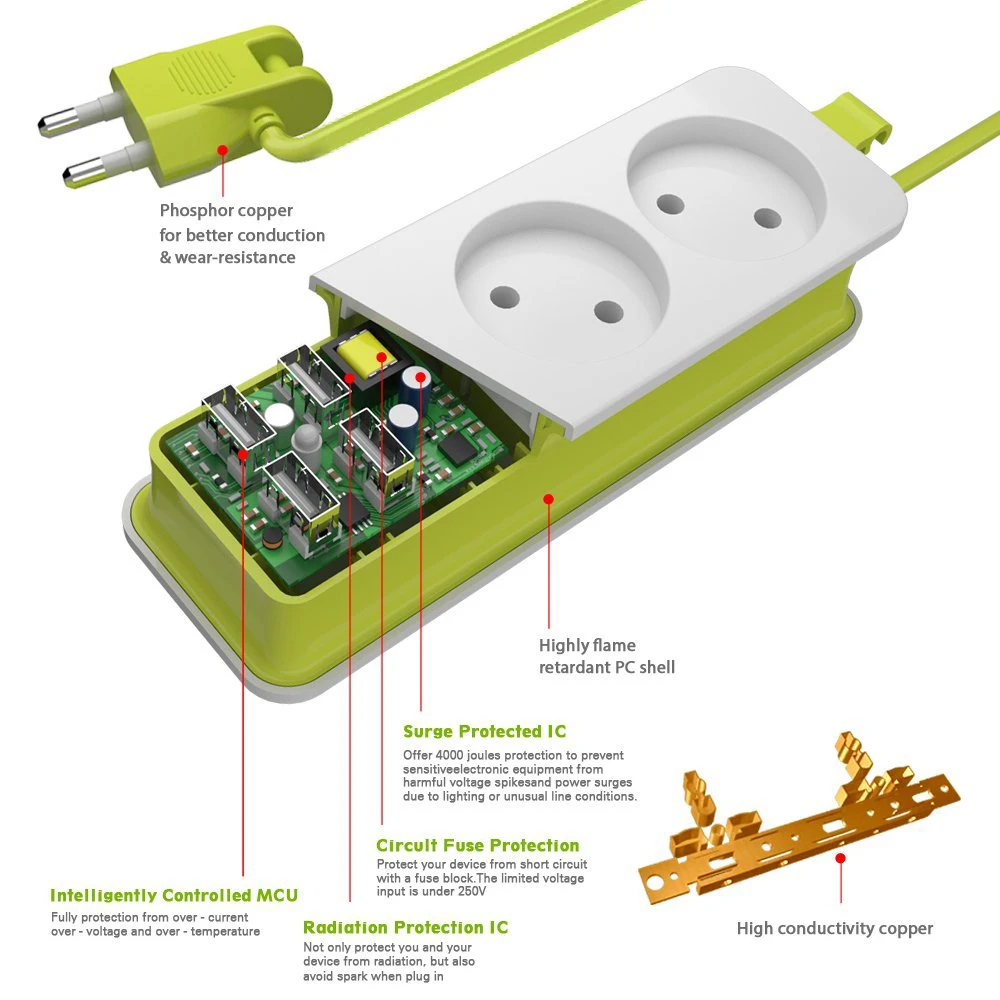 Phosphor copper for better conduction & wear-resistance

Highly flame retardant PC shell

Surge Protected IC

Offer 4000 joules protection to prevent sensitiveelectronic equipment from harmful voltage spikesand power surges due to lighting or unusual line conditions.

Circuit Fuse Protection

Protect your device from short circuit with a fuse block.The limited voltage input is under 250V

Intelligently Controlled MCU

Fully protection from over - current over - voltage and over - temperature

Radiation Protection IC

Not only protect you and your device from radiation, but also avoid spark when plug in

High conductivity copper