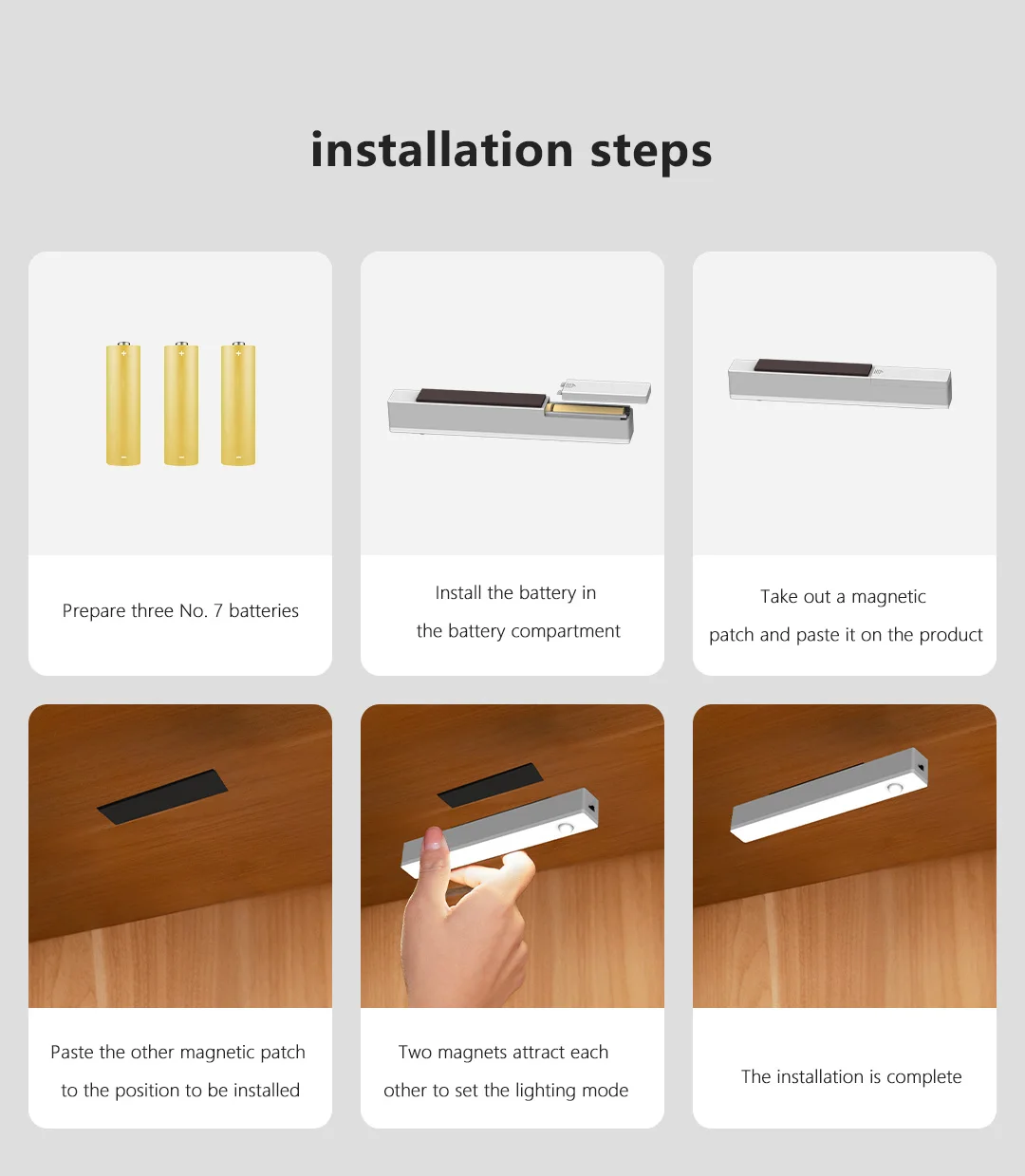 installation steps

Prepare three No. 7 batteries

Install the battery in the battery compartment

Take out a magnetic patch and paste it on the product

Paste the other magnetic patch to the position to be installed

Two magnets attract each other to set the lighting mode

The installation is complete