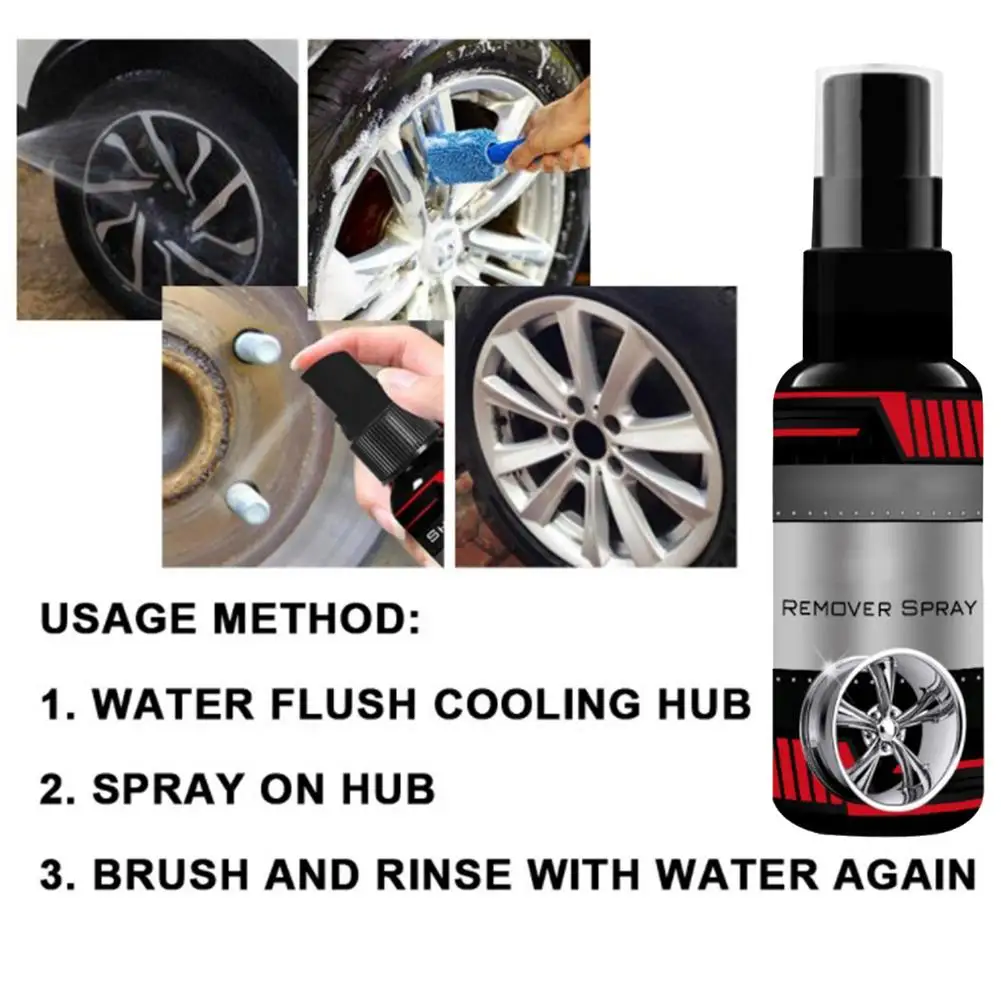 REMOVER SPRAY

USAGE METHOD:

1. WATER FLUSH COOLING HUB

2. SPRAY ON HUB

3. BRUSH AND RINSE WITH WATER AGAIN