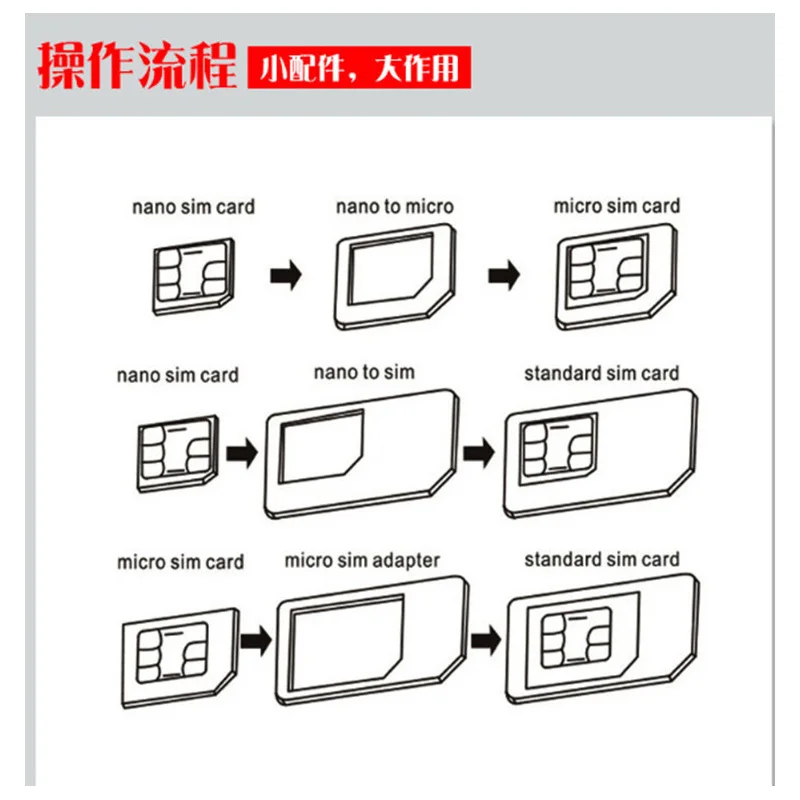 操作流程 小配件，大作用

nano sim card

nano to micro

micro sim card

nano sim card

nano to sim

standard sim card

micro sim card

micro sim adapter

standard sim card