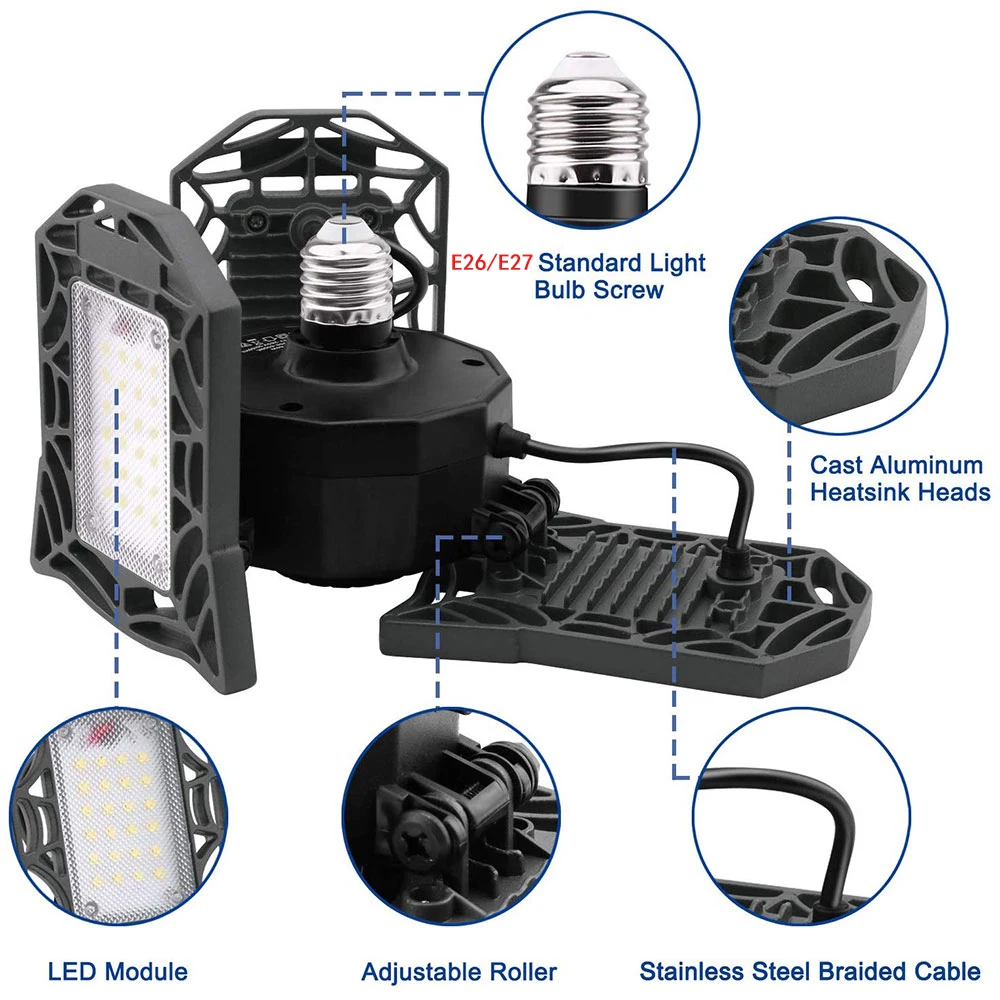 E26/E27 Standard Light Bulb Screw

Cast Aluminum Heatsink Heads

LED Module

Adjustable Roller

Stainless Steel Braided Cable