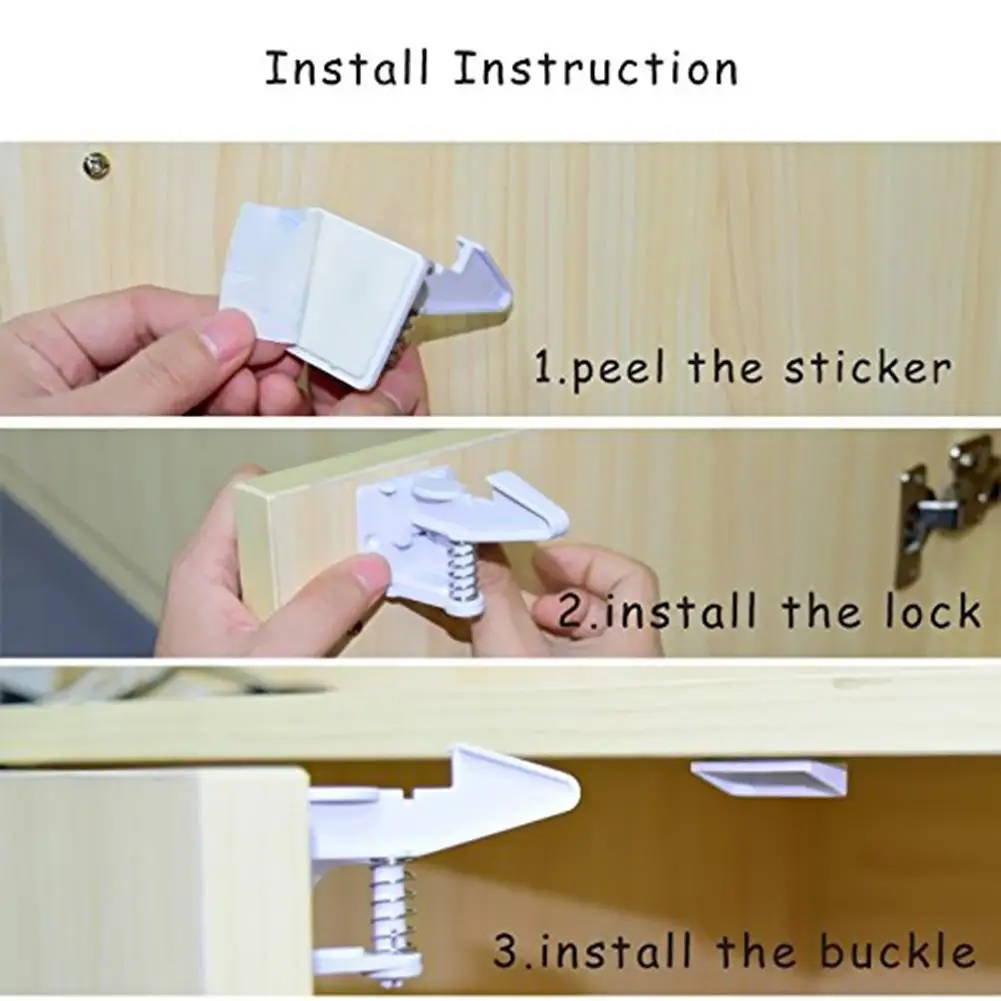 Install Instruction

1.peel the sticker

2.install the lock

3.install the buckle