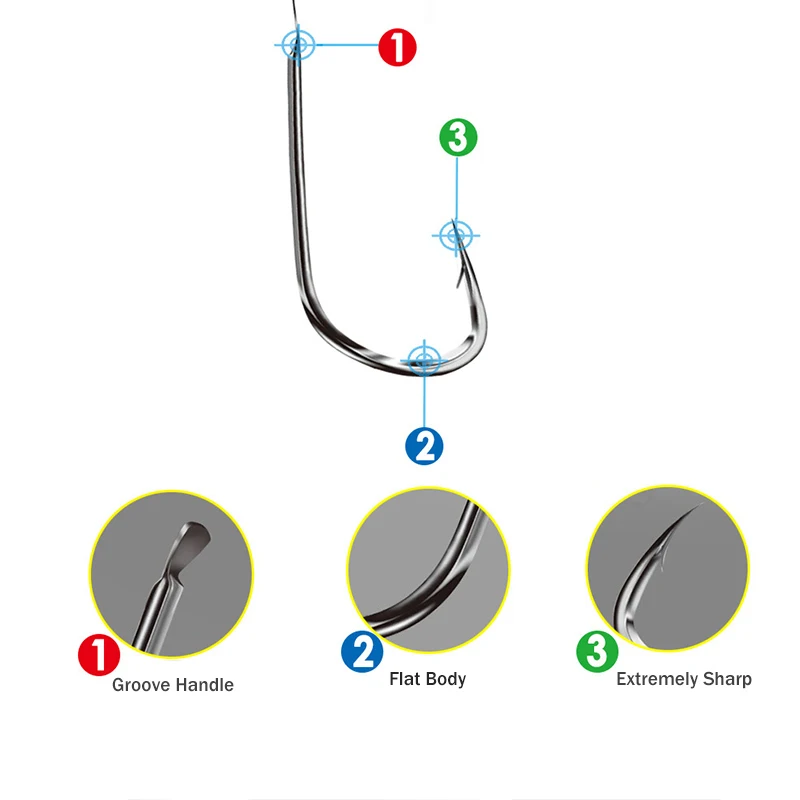 1
3
2

1 Groove Handle
2 Flat Body
3 Extremely Sharp