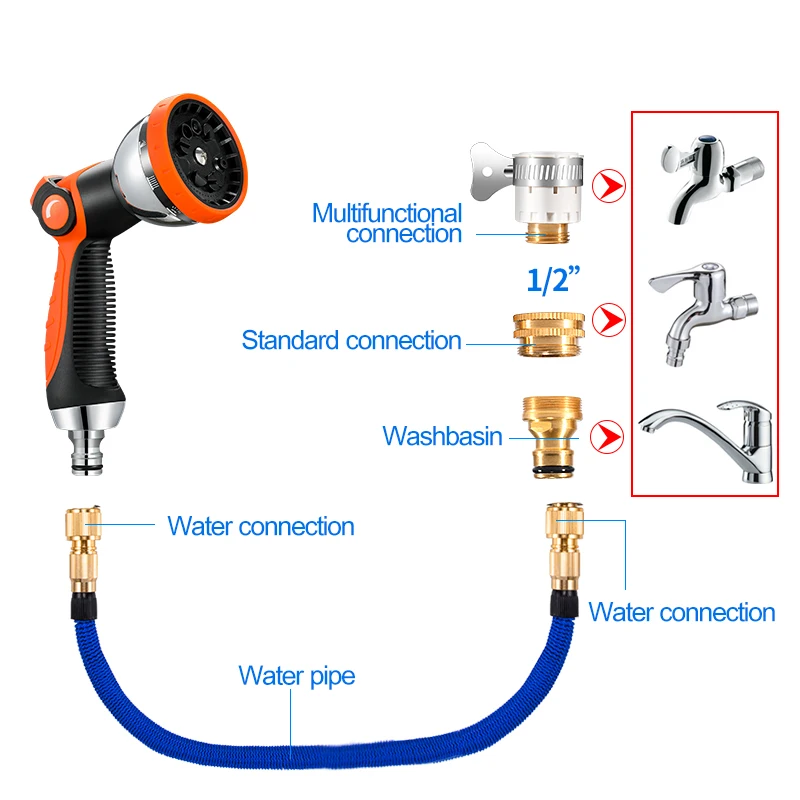 Multifunctional connection

1/2”

Standard connection

Washbasin

Water connection

Water connection

Water pipe