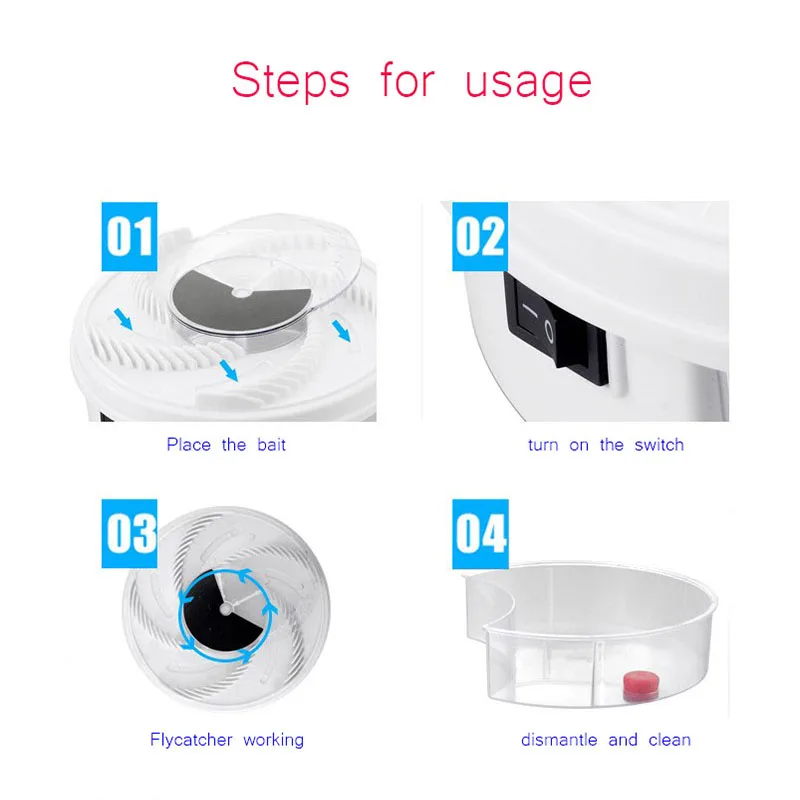 Steps for usage

01

Place the bait

02

turn on the switch

03

Flycatcher working

04

dismantle and clean