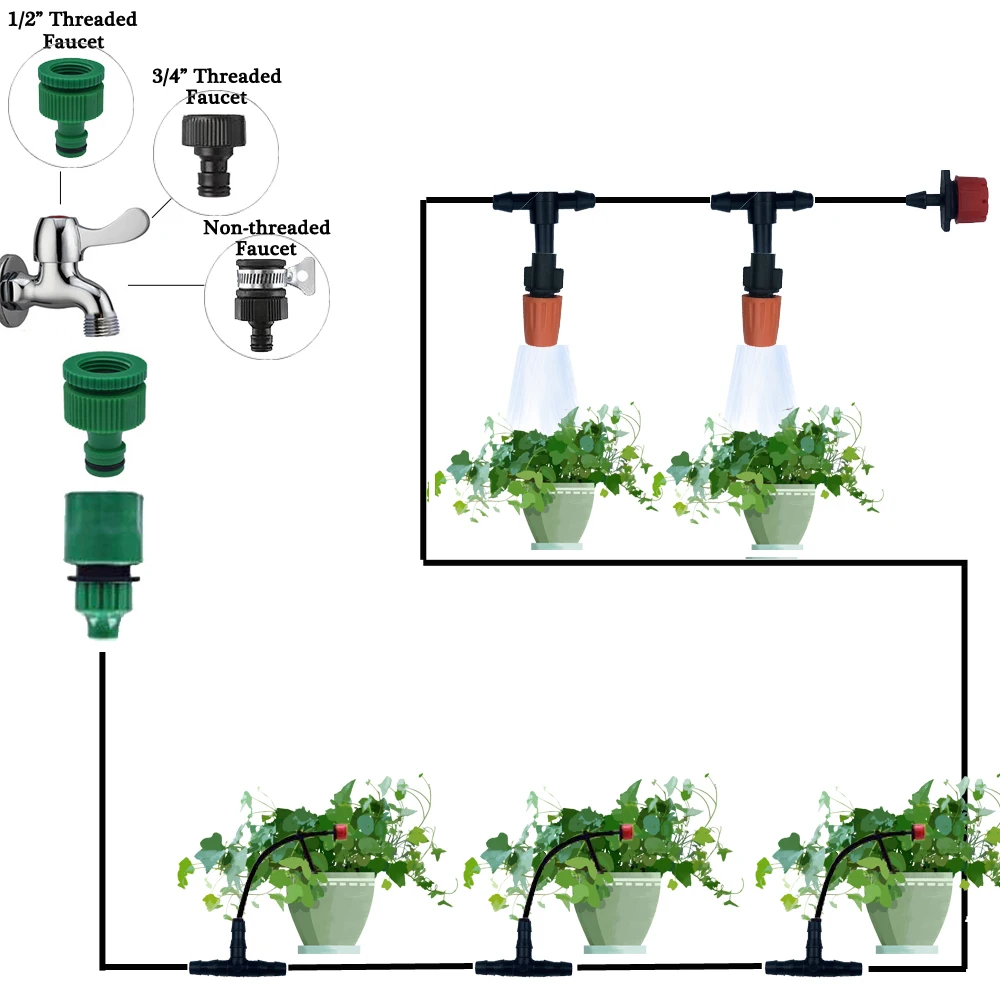 1/2" Threaded Faucet

3/4" Threaded Faucet

Non-threaded Faucet