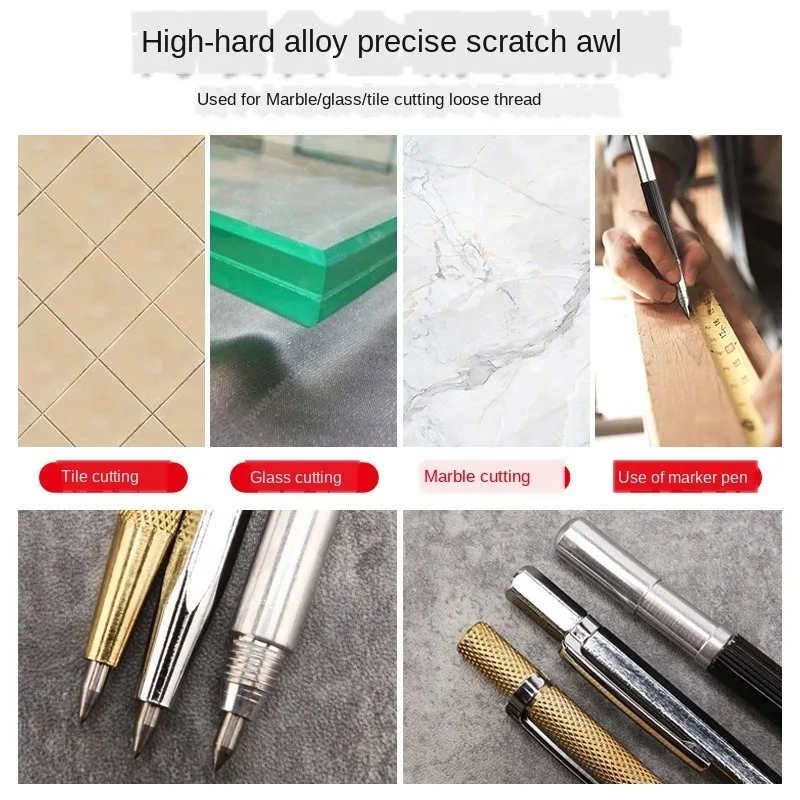 High-hard alloy precise scratch awl

Used for Marble/glass/tile cutting loose thread

Tile cutting

Glass cutting

Marble cutting

Use of marker pen