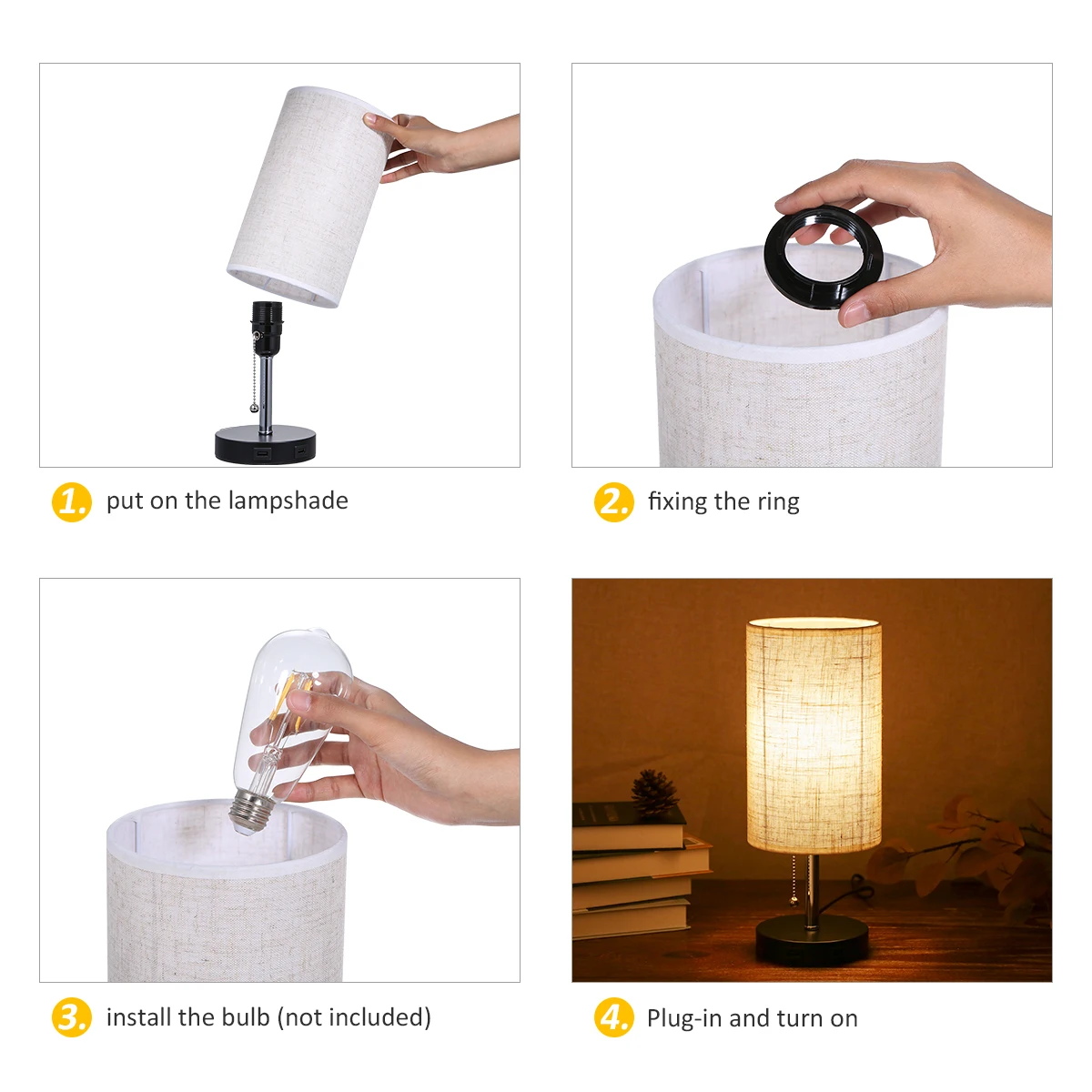 1. put on the lampshade

2. fixing the ring

3. install the bulb (not included)

4. Plug-in and turn on