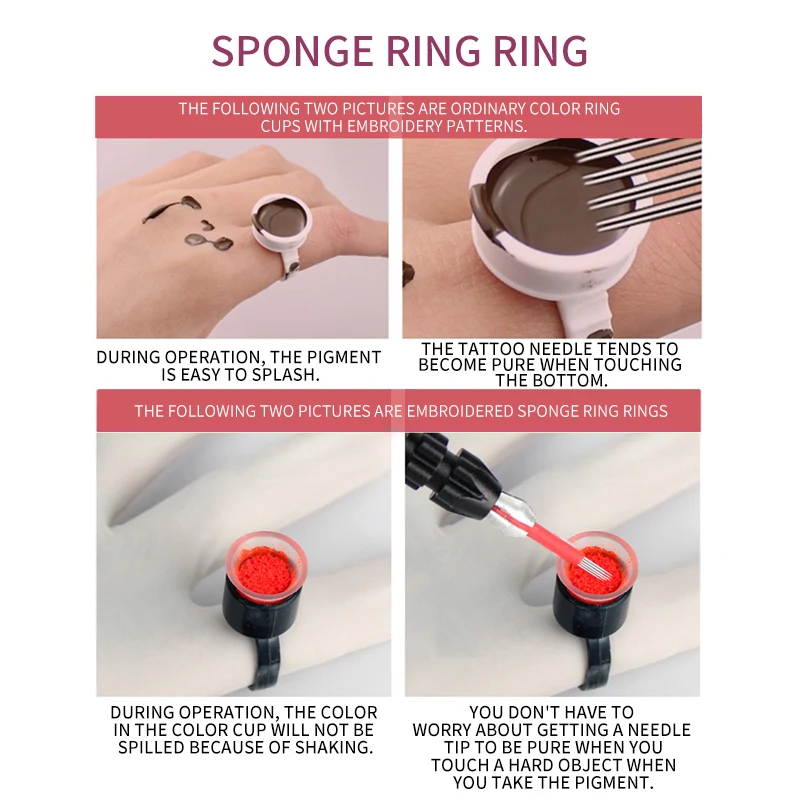 SPONGE RING RING

THE FOLLOWING TWO PICTURES ARE ORDINARY COLOR RING CUPS WITH EMBROIDERY PATTERNS.

DURING OPERATION, THE PIGMENT IS EASY TO SPLASH.

THE TATTOO NEEDLE TENDS TO BECOME PURE WHEN TOUCHING THE BOTTOM.

THE FOLLOWING TWO PICTURES ARE EMBROIDERED SPONGE RING RINGS

DURING OPERATION, THE COLOR IN THE COLOR CUP WILL NOT BE SPILLED BECAUSE OF SHAKING.

YOU DON'T HAVE TO WORRY ABOUT GETTING A NEEDLE TIP TO BE PURE WHEN YOU TOUCH A HARD OBJECT WHEN YOU TAKE THE PIGMENT.