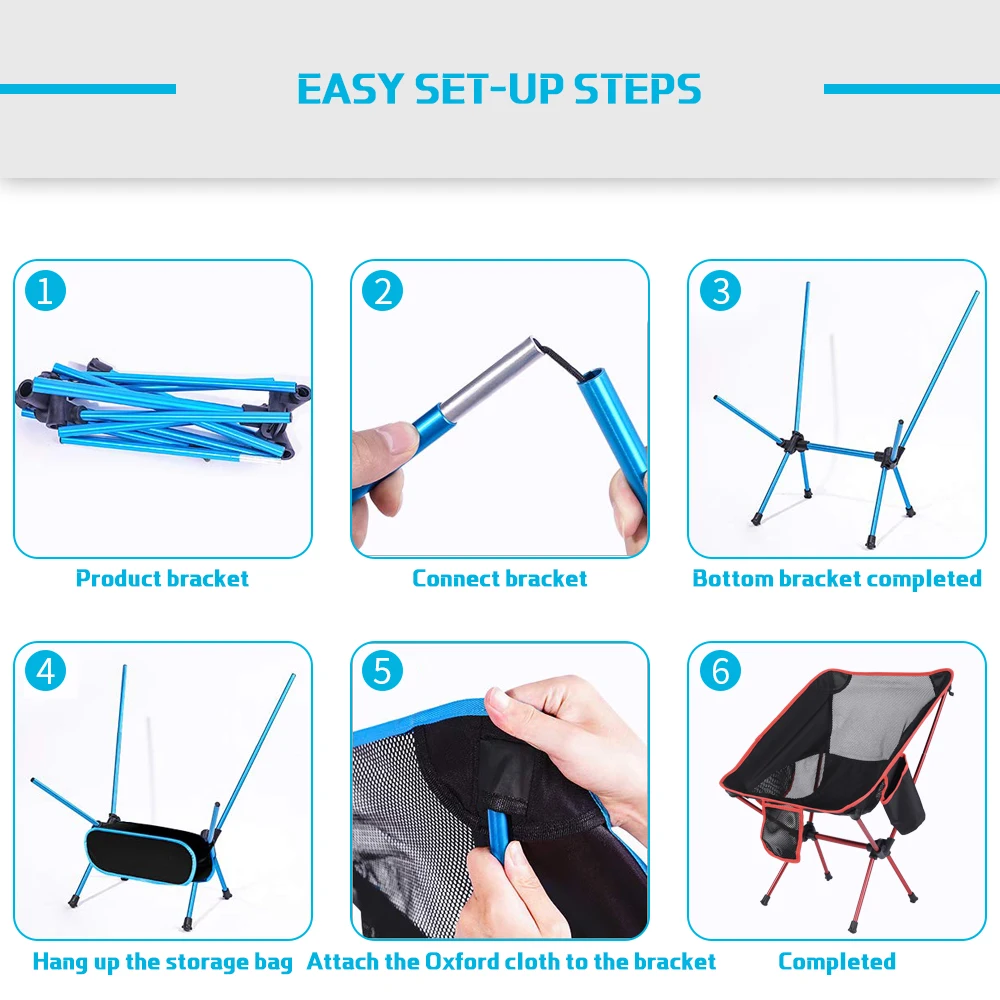 EASY SET-UP STEPS

1
Product bracket

2
Connect bracket

3
Bottom bracket completed

4
Hang up the storage bag

5
Attach the Oxford cloth to the bracket

6
Completed