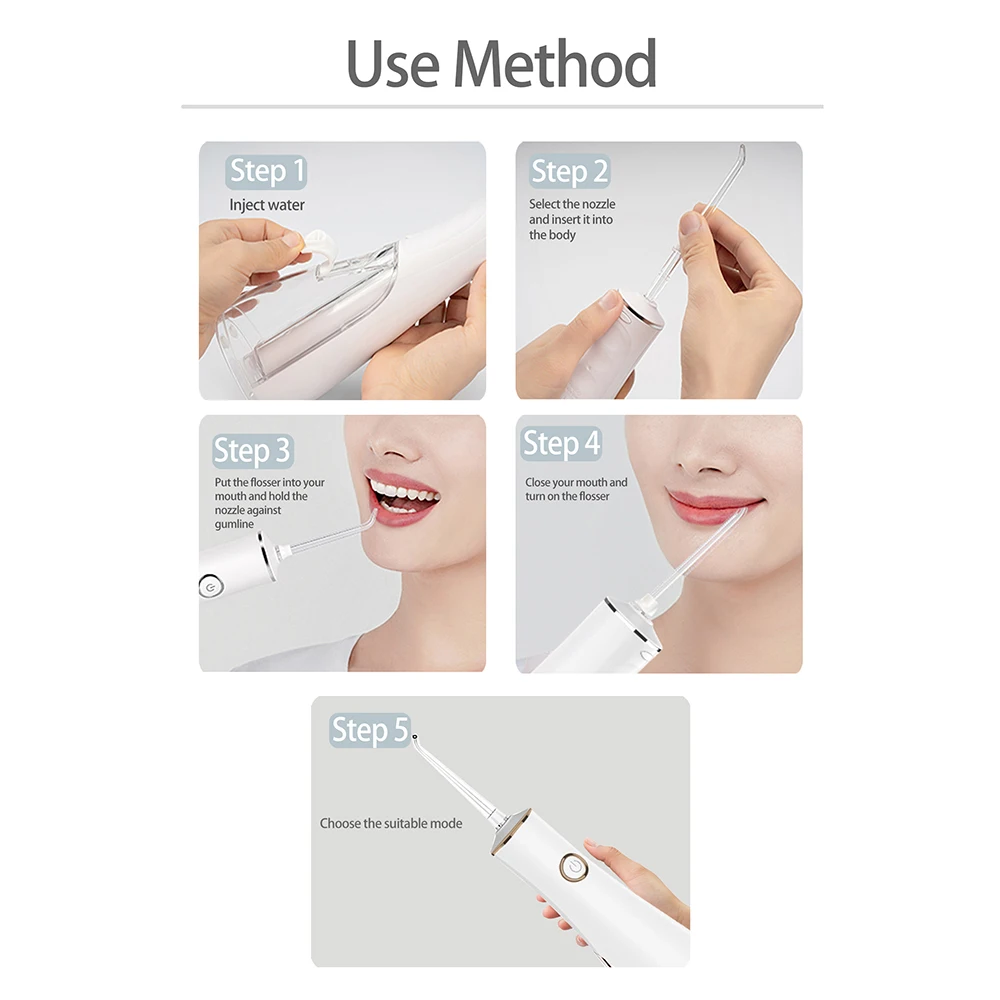 Use Method

Step 1
Inject water

Step 2
Select the nozzle and insert it into the body

Step 3
Put the flosser into your mouth and hold the nozzle against gumline

Step 4
Close your mouth and turn on the flosser

Step 5
Choose the suitable mode