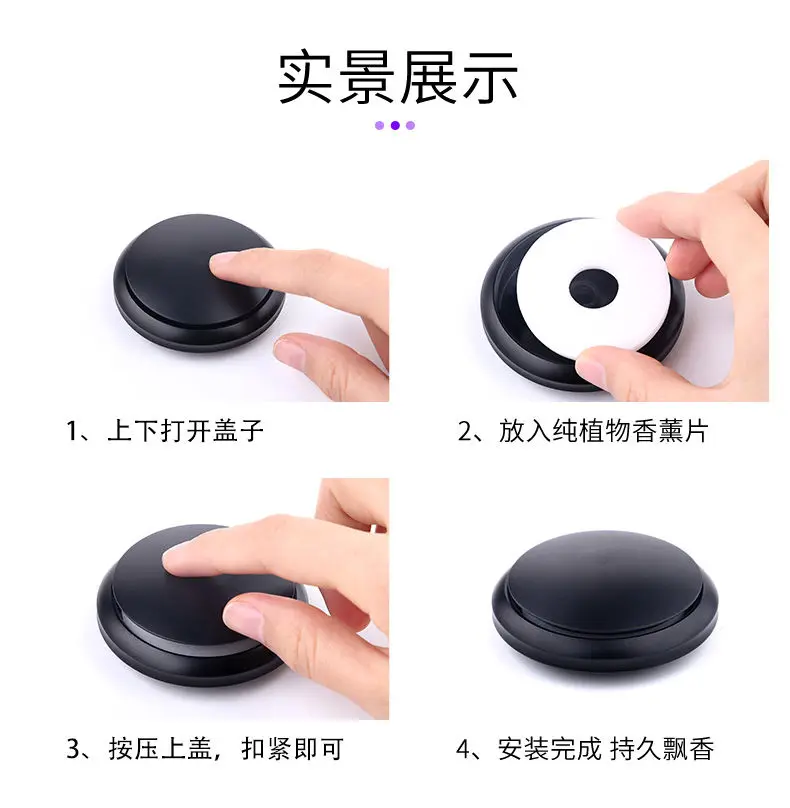 实景展示

1、上下打开盖子

2、放入纯植物香薰片

3、按压上盖，扣紧即可

4、安装完成 持久飘香